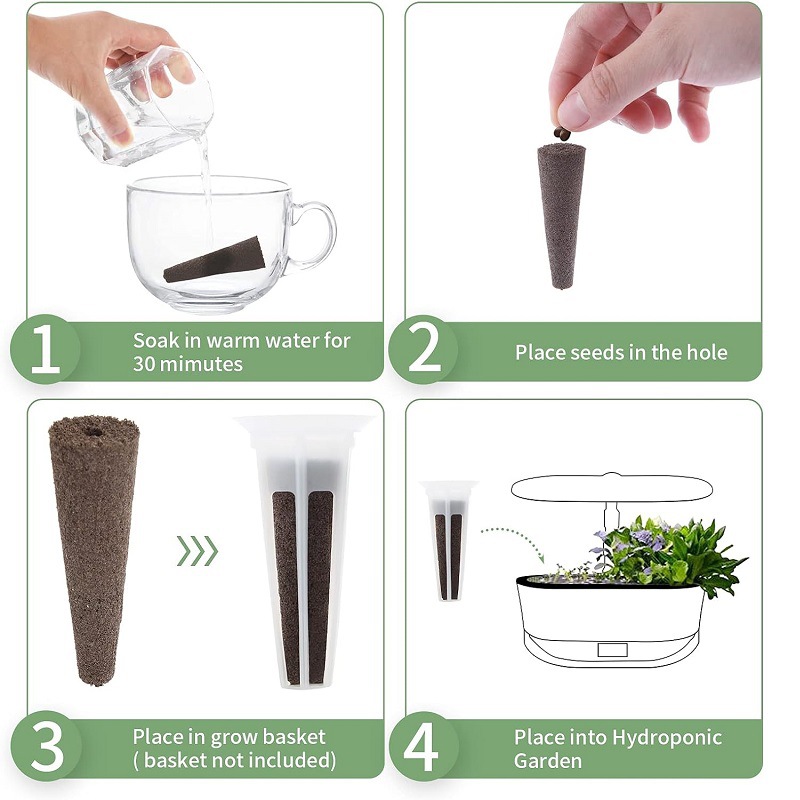 1 Soak in warm water for 30 mimutes

2 Place seeds in the hole

3 Place in grow basket ( basket not included)

4 Place into Hydroponic Garden