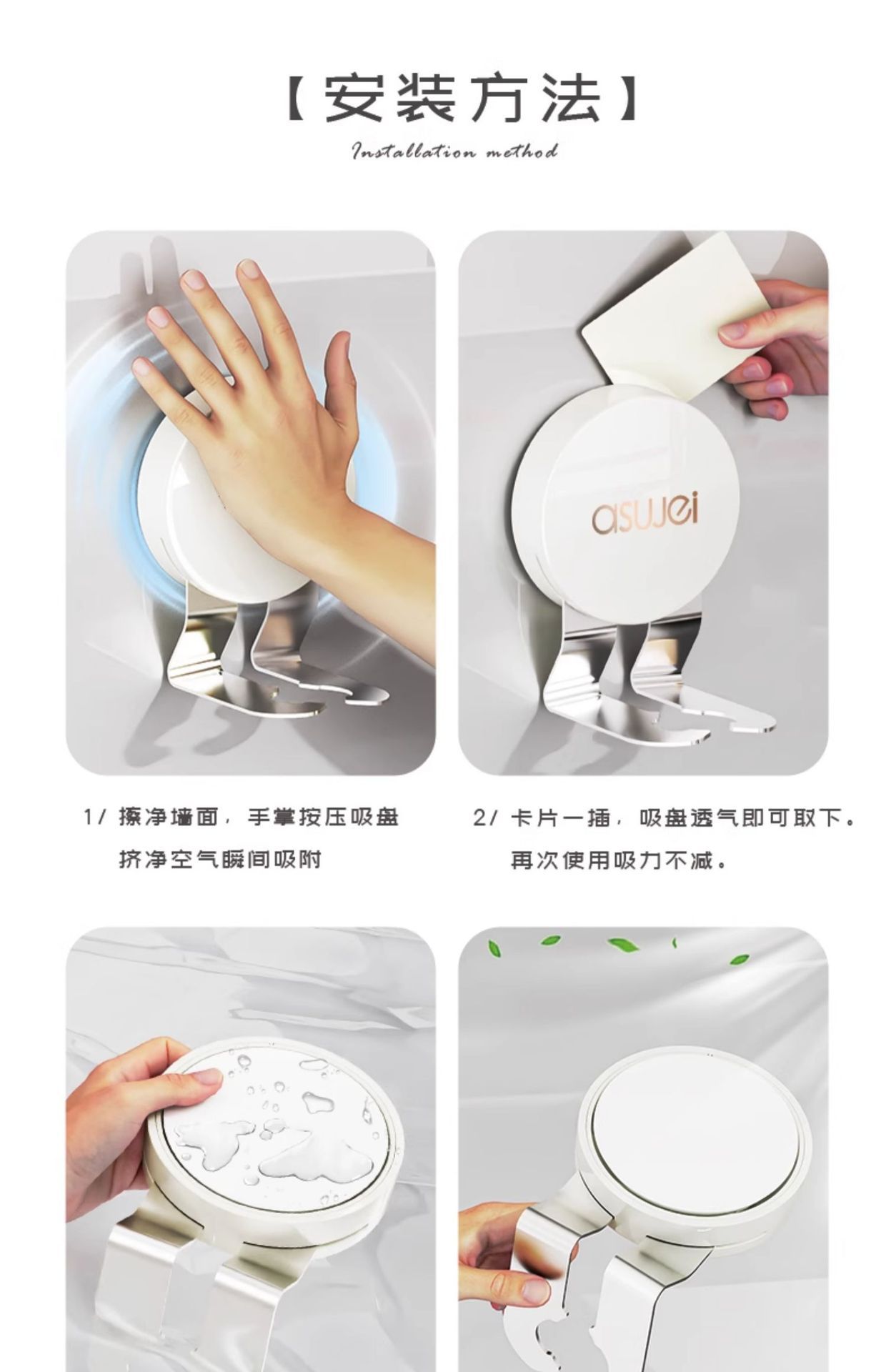 【安装方法】

Installation method

asujei

1/ 擦净墙面，手掌按压吸盘
挤净空气瞬间吸附

2/ 卡片一插，吸盘透气即可取下。
再次使用吸力不减。