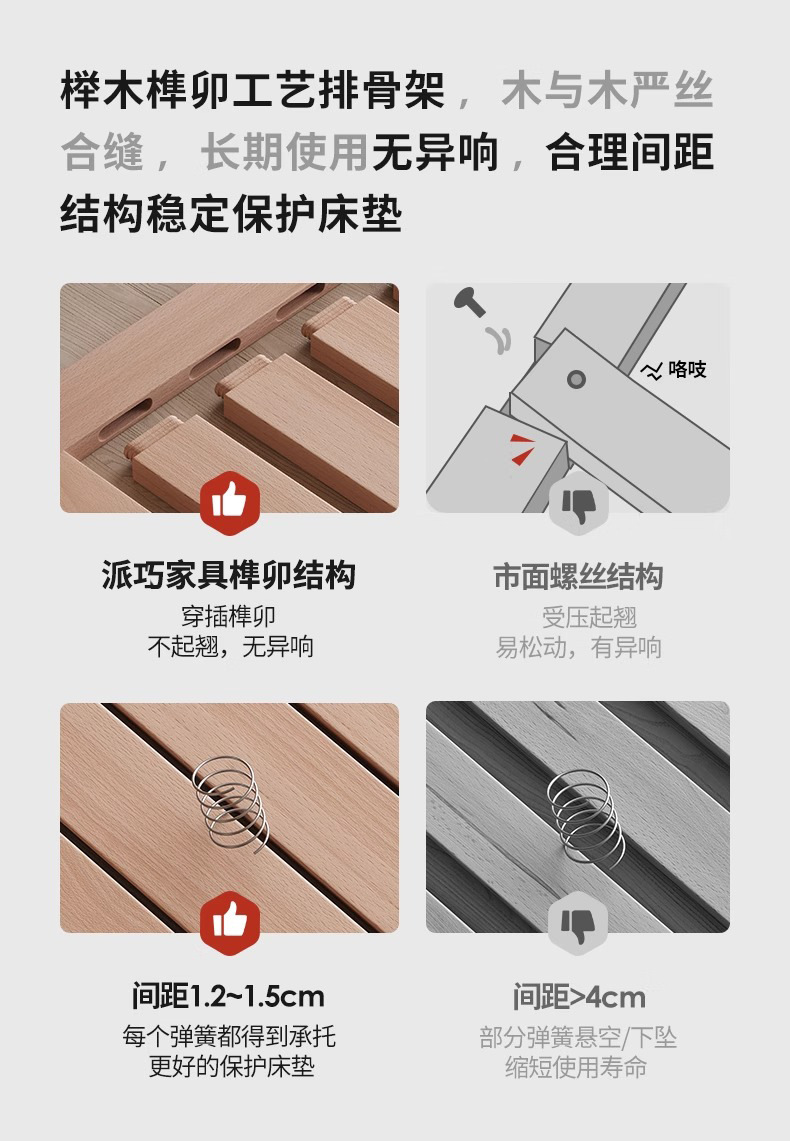 榉木榫卯工艺排骨架，木与木严丝合缝，长期使用无异响，合理间距结构稳定保护床垫

咯吱

派巧家具榫卯结构
穿插榫卯
不起翘，无异响

市面螺丝结构
受压起翘
易松动，有异响

间距1.2~1.5cm
每个弹簧都得到承托
更好的保护床垫

间距>4cm
部分弹簧悬空/下坠
缩短使用寿命