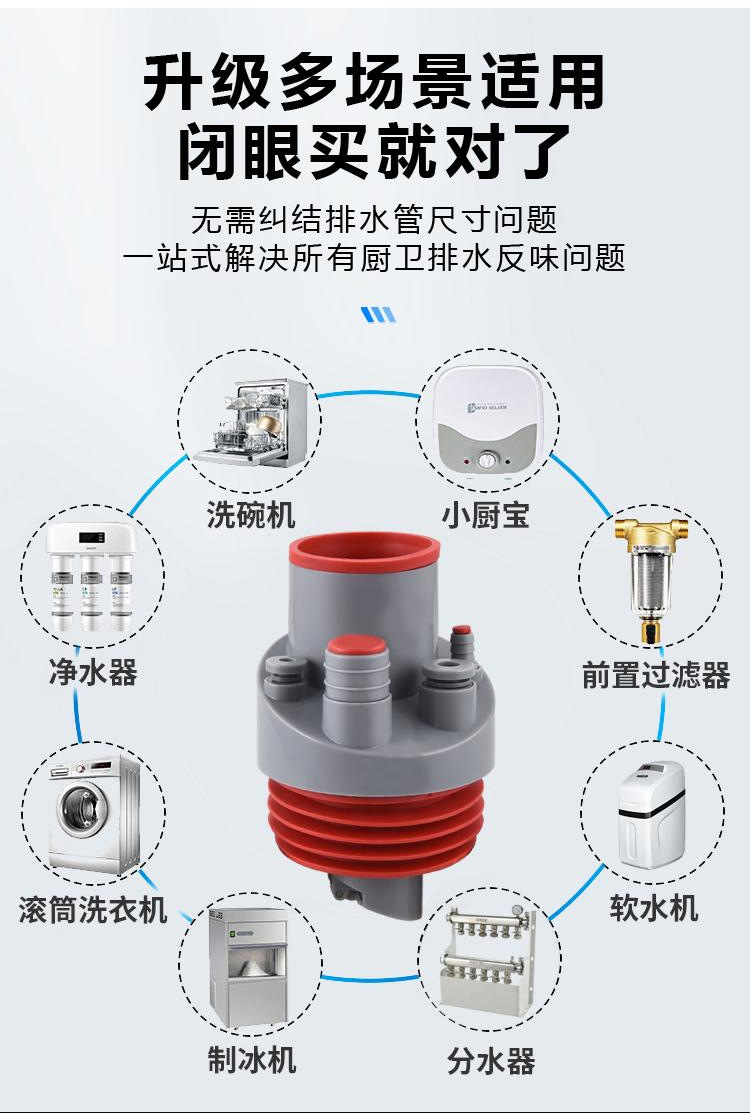 升级多场景适用
闭眼买就对了

无需纠结排水管尺寸问题
一站式解决所有厨卫排水反味问题

洗碗机

小厨宝

净水器

前置过滤器

滚筒洗衣机

软水机

制冰机

分水器