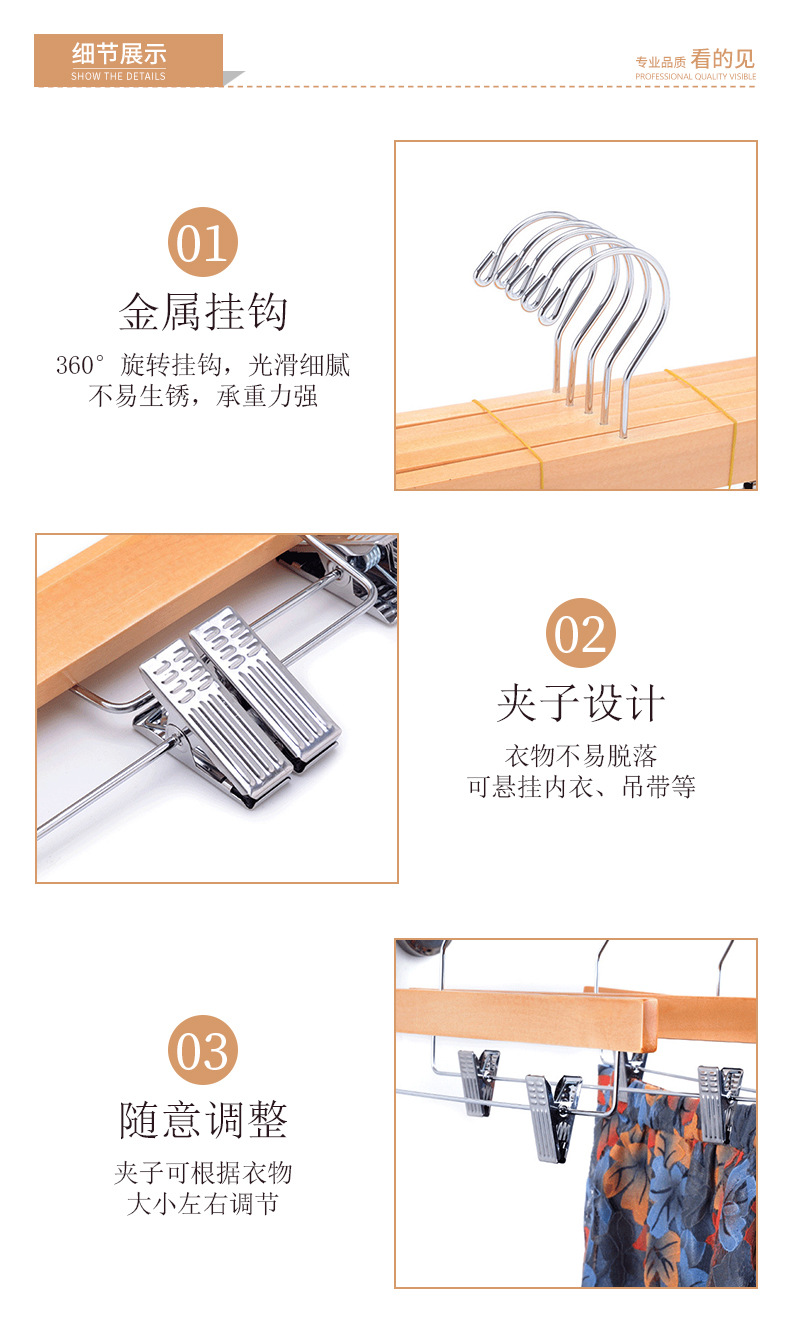 细节展示
SHOW THE DETAILS

专业品质 看的见
PROFESSIONAL QUALITY VISIBLE

01
金属挂钩
360° 旋转挂钩，光滑细腻
不易生锈，承重力强

02
夹子设计
衣物不易脱落
可悬挂内衣、吊带等

03
随意调整
夹子可根据衣物
大小左右调节