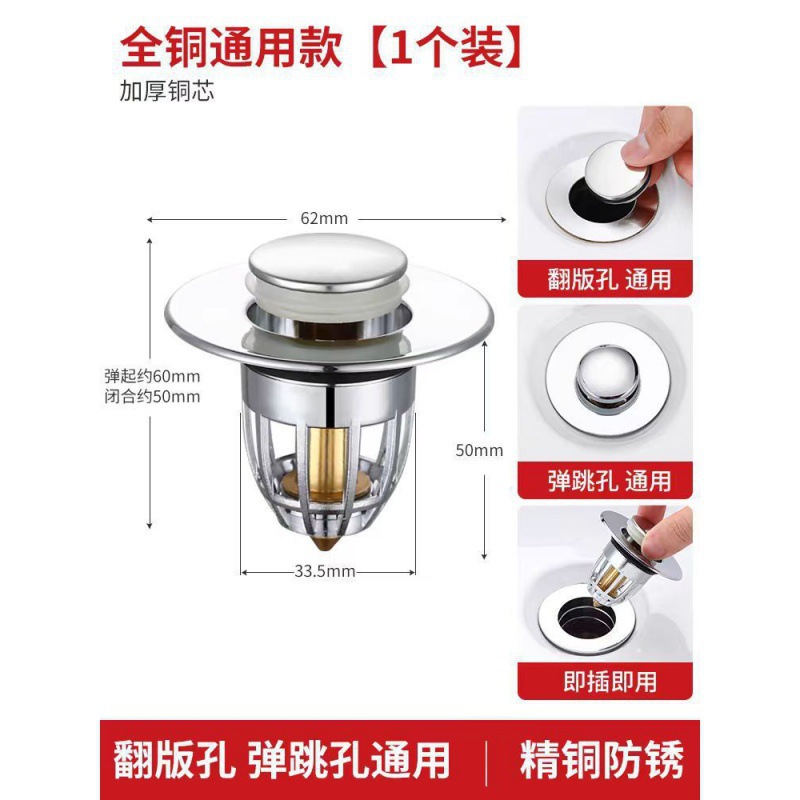 全铜通用款【1个装】
加厚铜芯

62mm

弹起约60mm
闭合约50mm

50mm

33.5mm

翻版孔 通用

弹跳孔 通用

即插即用

翻版孔 弹跳孔通用 | 精铜防锈