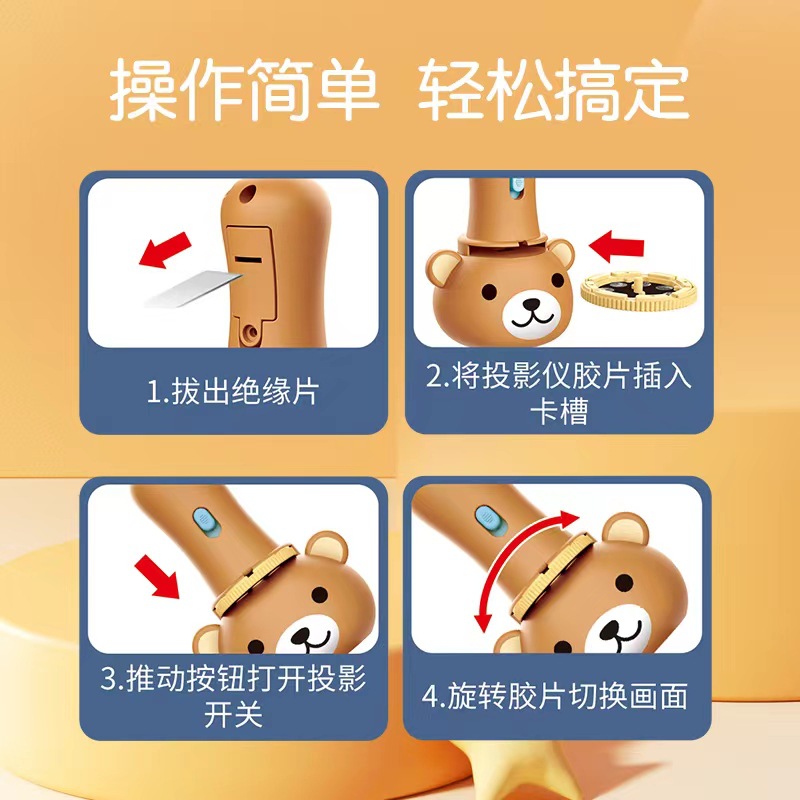 操作简单 轻松搞定

1.拔出绝缘片

2.将投影仪胶片插入卡槽

3.推动按钮打开投影开关

4.旋转胶片切换画面