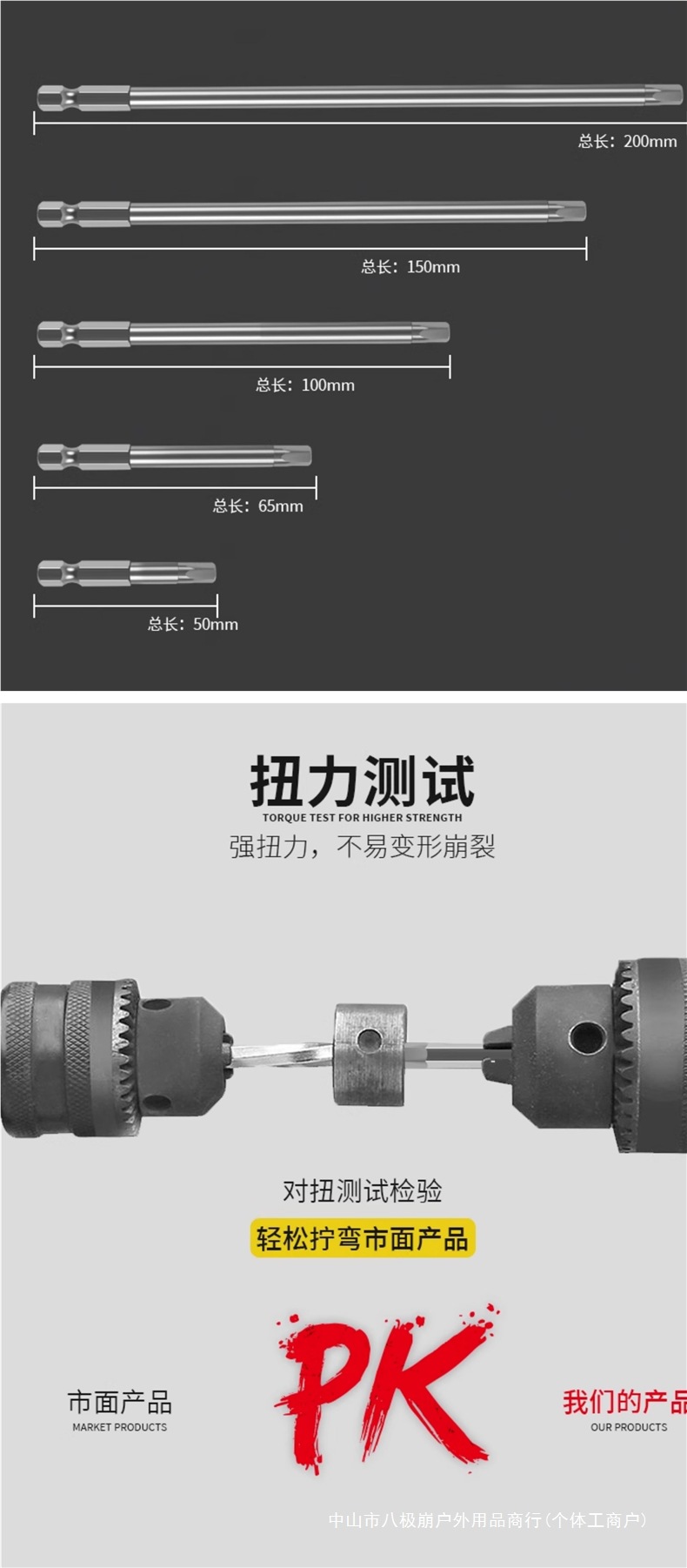 总长：200mm

总长：150mm

总长：100mm

总长：65mm

总长：50mm

扭力测试
TORQUE TEST FOR HIGHER STRENGTH
强扭力，不易变形崩裂

对扭测试检验
轻松拧弯市面产品

市面产品
MARKET PRODUCTS

PK

我们的产品
OUR PRODUCTS

中山市八极崩户外用品商行（个体工商户）