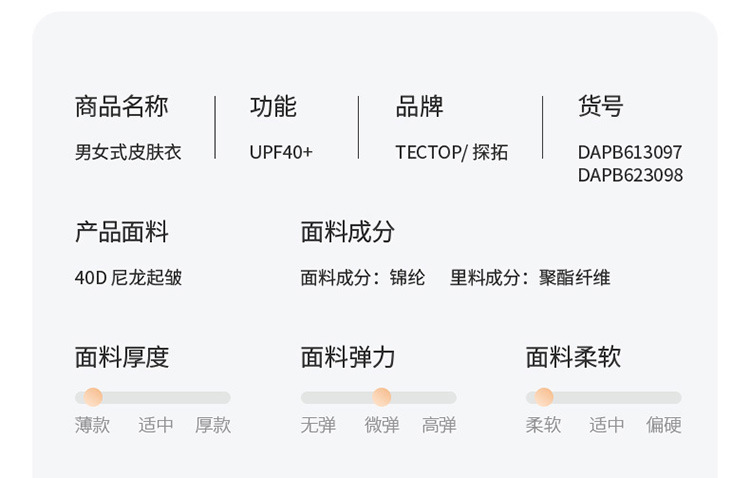 商品名称

男女式皮肤衣

功能

UPF40+

品牌

TECTOP/探拓

货号

DAPB613097
DAPB623098

产品面料

40D尼龙起皱

面料成分

面料成分：锦纶 里料成分：聚酯纤维

面料厚度

薄款 适中 厚款

面料弹力

无弹 微弹 高弹

面料柔软

柔软 适中 偏硬