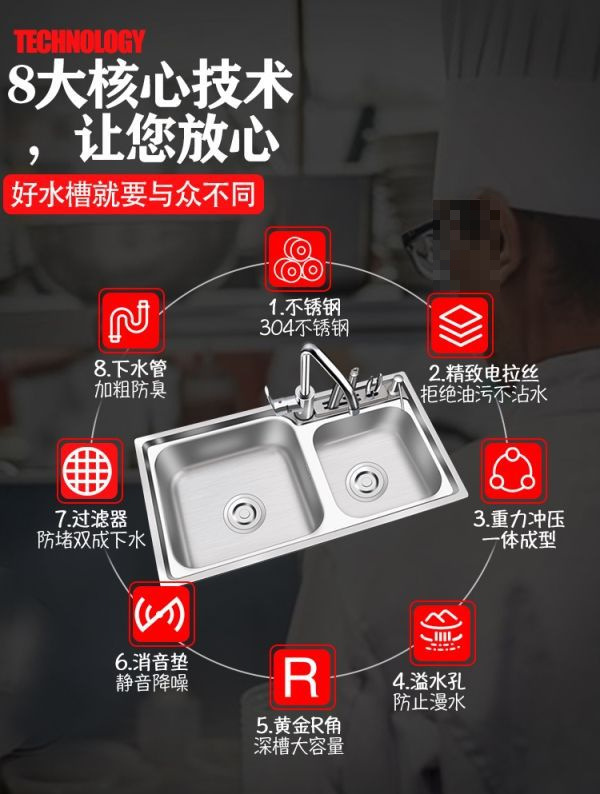 TECHNOLOGY
8大核心技术，让您放心
好水槽就要与众不同

1.不锈钢
304不锈钢

2.精致电拉丝
拒绝油污不沾水

3.重力冲压
一体成型

4.溢水孔
防止漫水

R
5.黄金R角
深槽大容量

6.消音垫
静音降噪

7.过滤器
防堵双成下水

8.下水管
加粗防臭