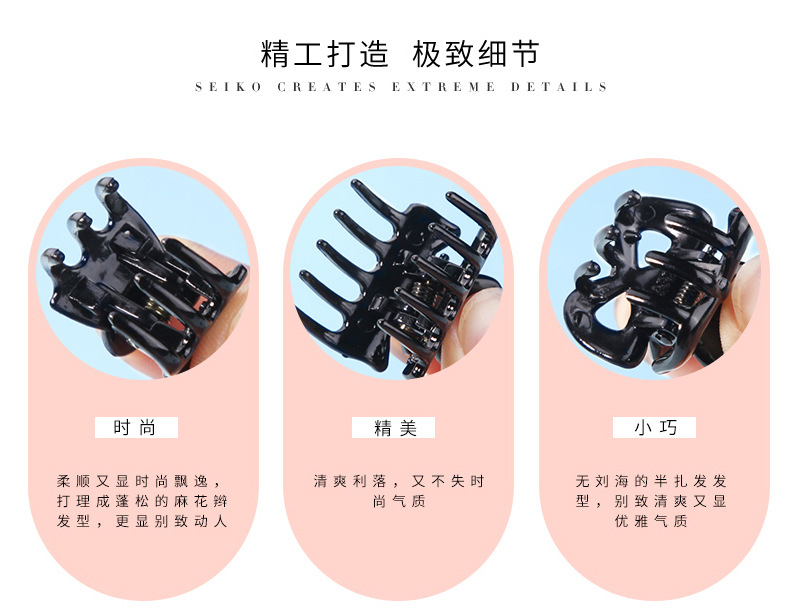 精工打造 极致细节
SEIKO CREATES EXTREME DETAILS

时尚

柔顺又显时尚飘逸，打理成蓬松的麻花辫发型，更显别致动人

精美

清爽利落，又不失时尚气质

小巧

无刘海的半扎发发型，别致清爽又显优雅气质