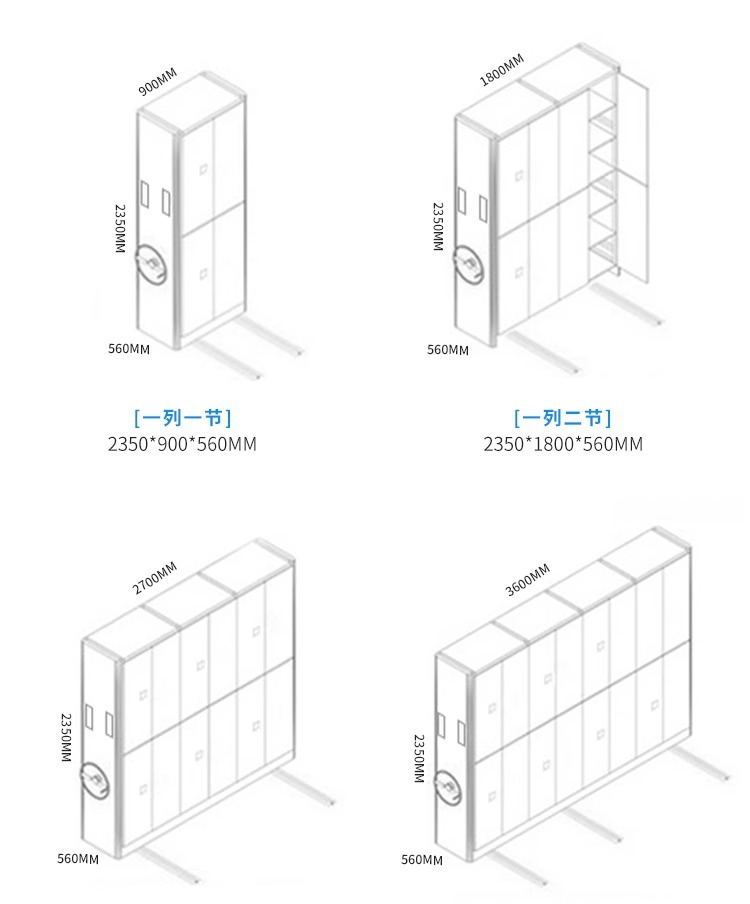 900MM
2350MM
560MM

[一列一节]
2350*900*560MM

1800MM
2350MM
560MM

[一列二节]
2350*1800*560MM

2700MM
2350MM
560MM

3600MM
2350MM
560MM