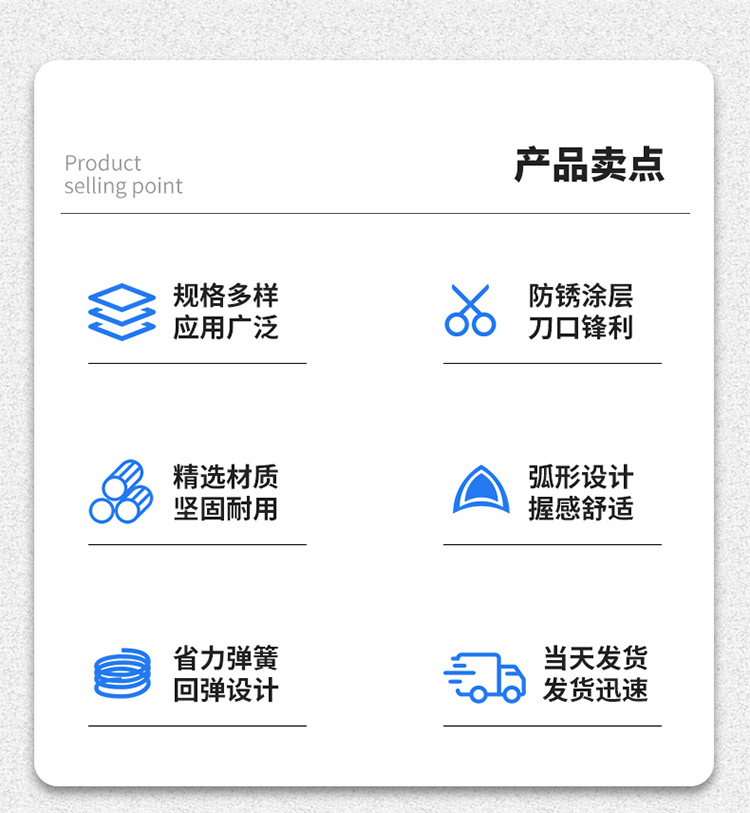 Product
selling point

产品卖点

规格多样
应用广泛

防锈涂层
刀口锋利

精选材质
坚固耐用

弧形设计
握感舒适

省力弹簧
回弹设计

当天发货
发货迅速