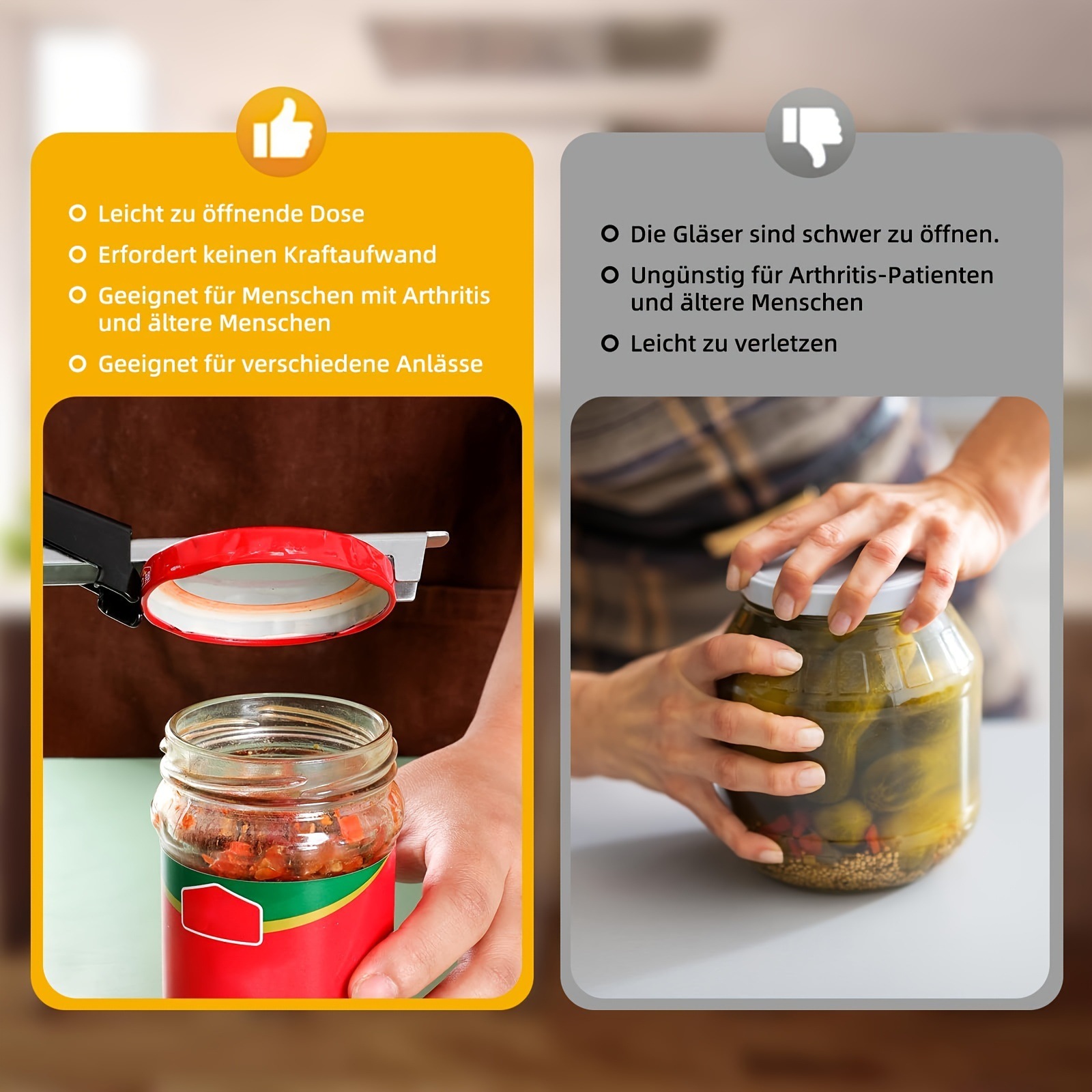 Leicht zu öffnende Dose

Erfordert keinen Kraftaufwand

Geeignet für Menschen mit Arthritis und ältere Menschen

Geeignet für verschiedene Anlässe

Die Gläser sind schwer zu öffnen.

Ungünstig für Arthritis-Patienten und ältere Menschen

Leicht zu verletzen