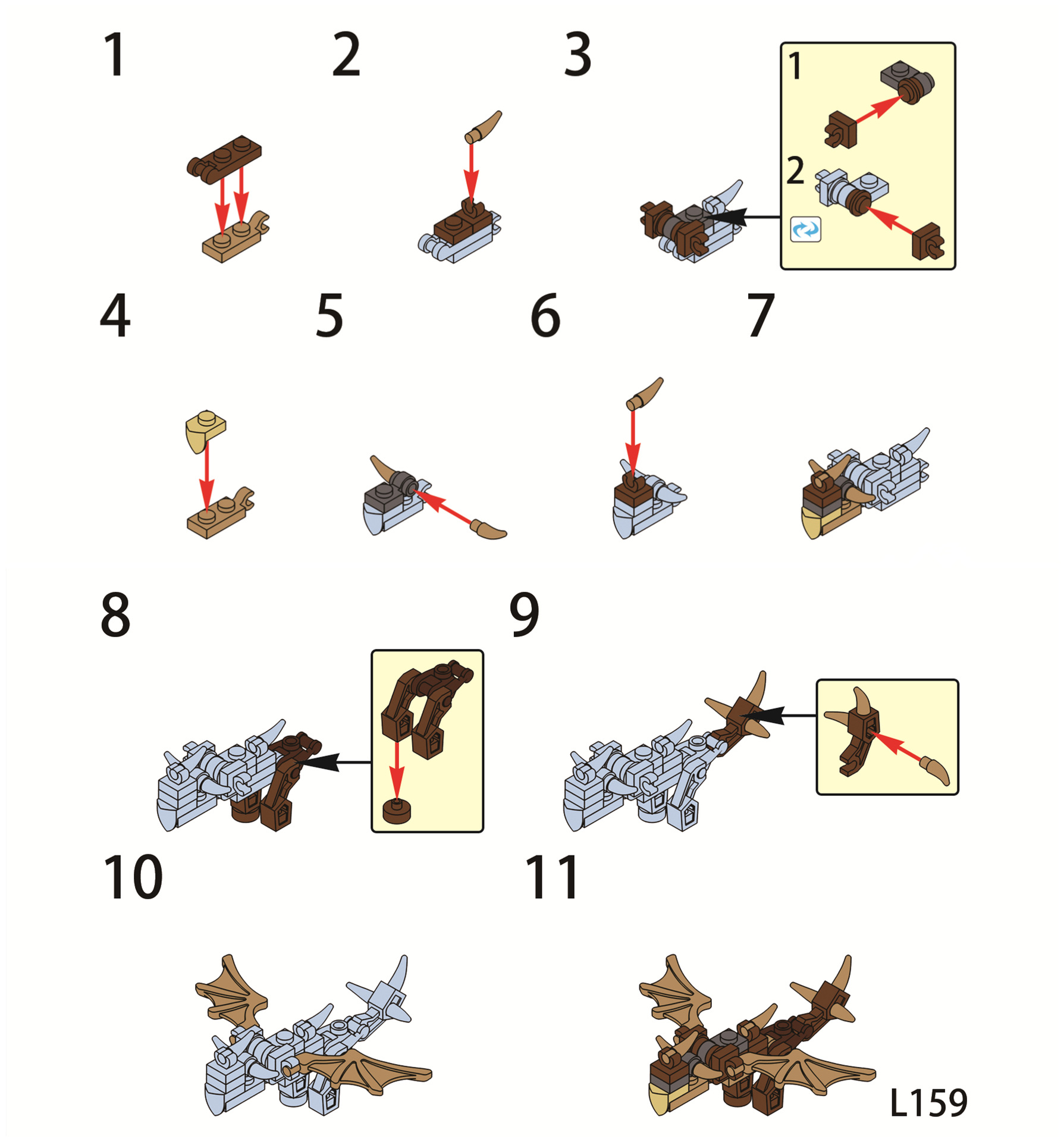 1

2

3

1

2

4

5

6

7

8

9

10

11

L159