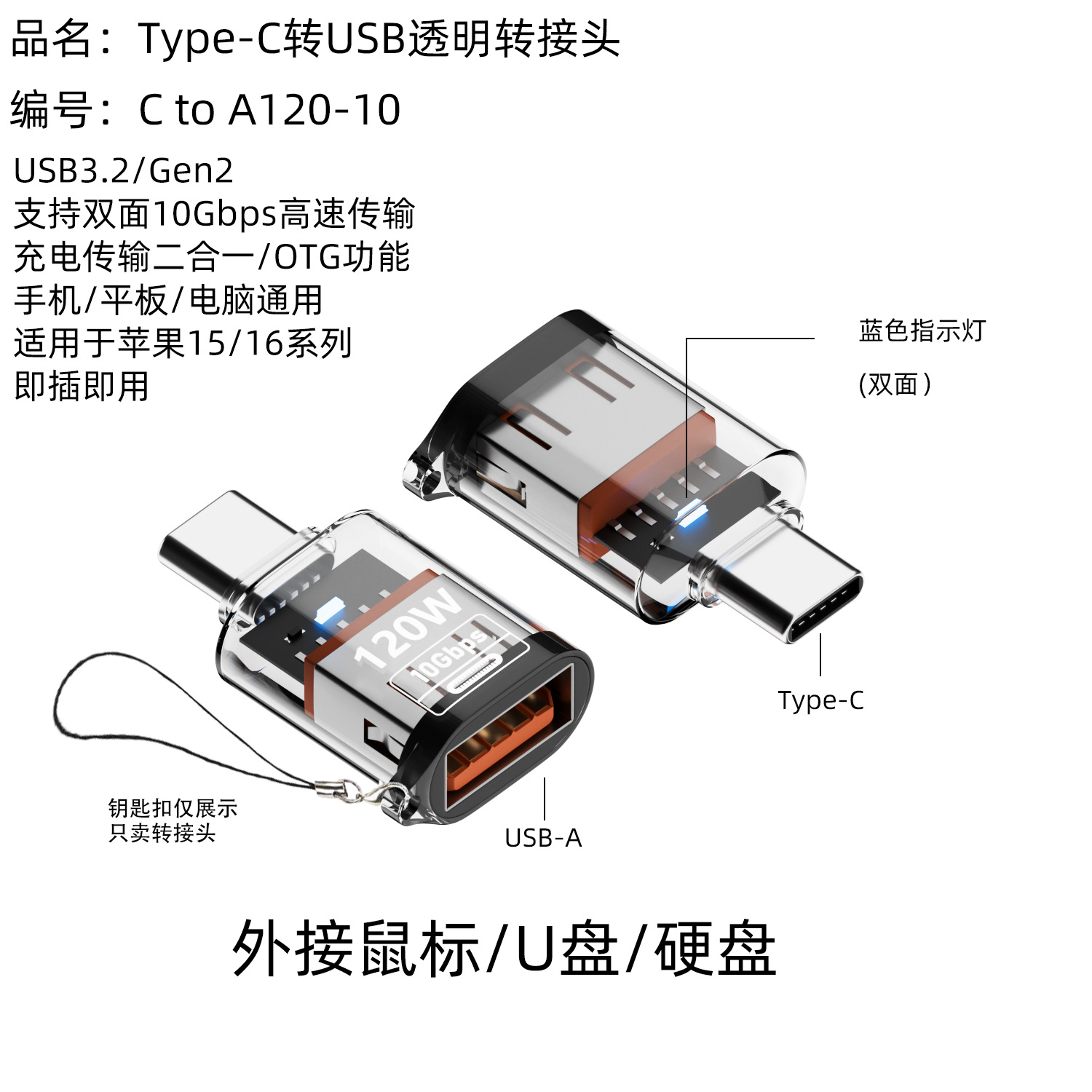 品名：Type-C转USB透明转接头

编号：C to A120-10

USB3.2/Gen2
支持双面10Gbps高速传输
充电传输二合一/OTG功能
手机/平板/电脑通用
适用于苹果15/16系列
即插即用

蓝色指示灯

(双面)

120W

10Gbps

Type-C

钥匙扣仅展示
只卖转接头

USB-A

外接鼠标/U盘/硬盘