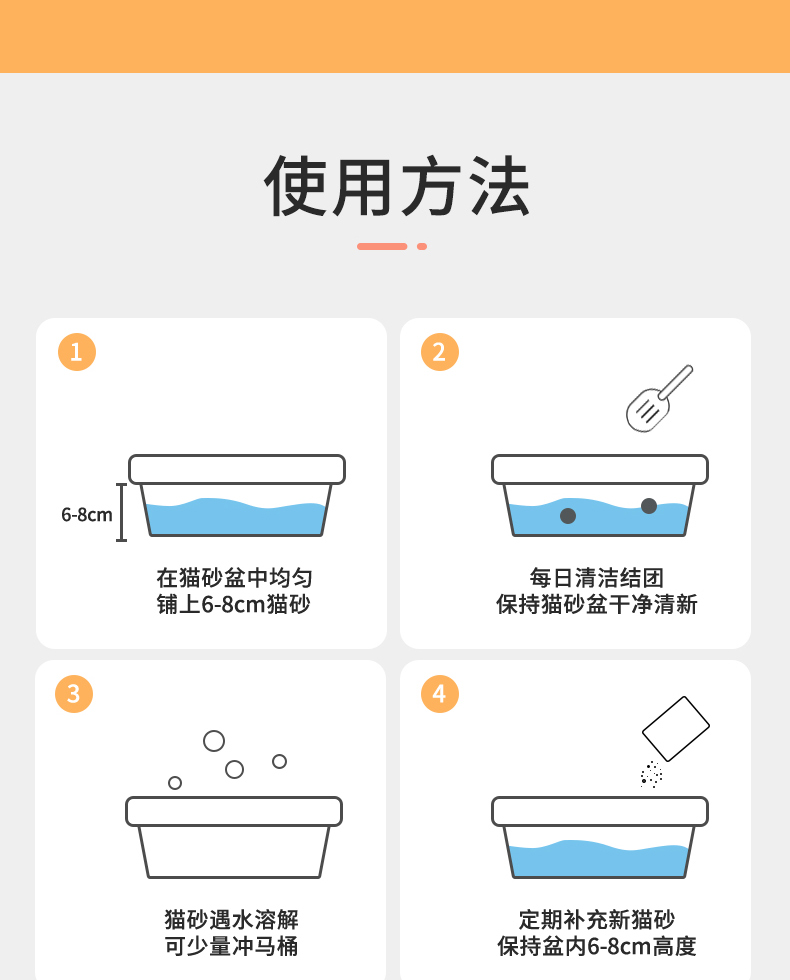 使用方法

1

6-8cm

在猫砂盆中均匀
铺上6-8cm猫砂

2

每日清洁结团
保持猫砂盆干净清新

3

猫砂遇水溶解
可少量冲马桶

4

定期补充新猫砂
保持盆内6-8cm高度