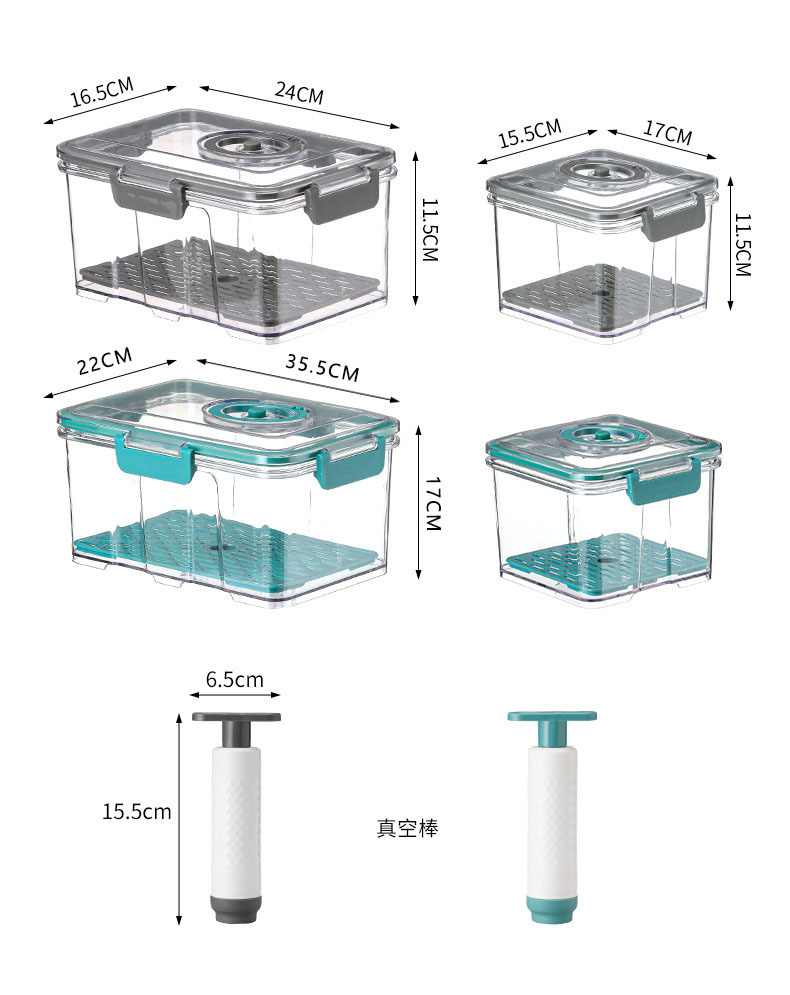 16.5CM
24CM
11.5CM
15.5CM
17CM
11.5CM
22CM
35.5CM
17CM
6.5cm
15.5cm
真空棒