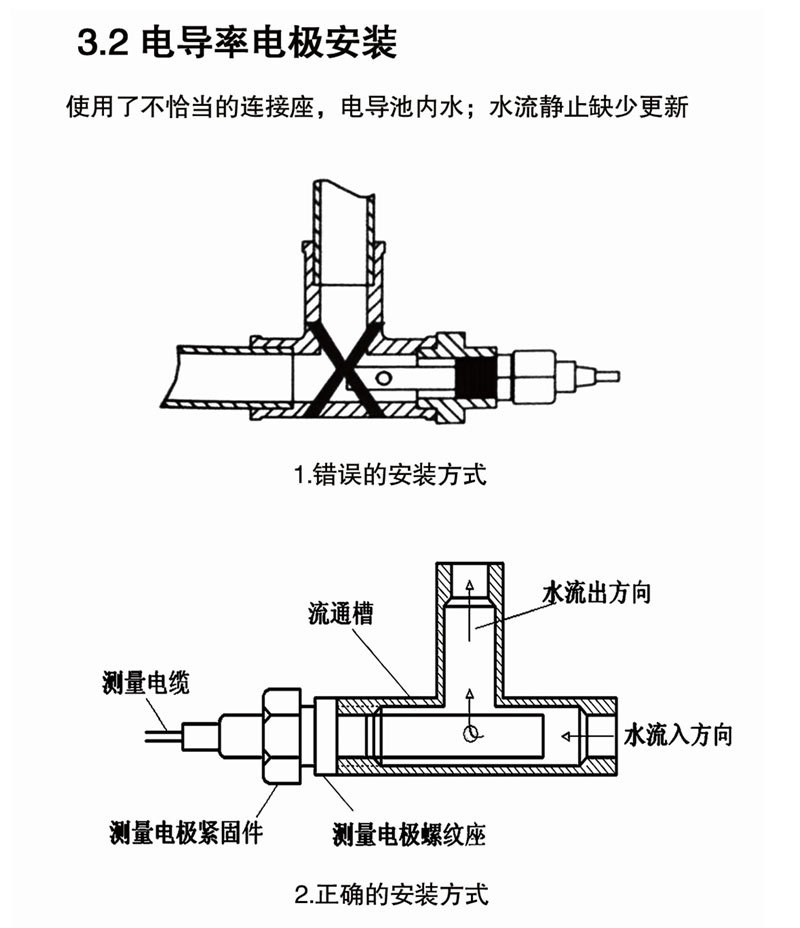 3.2 电导率电极安装

使用了不恰当的连接座，电导池内水；水流静止缺少更新

1.错误的安装方式

流通槽

水流出方向

测量电缆

水流入方向

测量电极紧固件

测量电极螺纹座

2.正确的安装方式