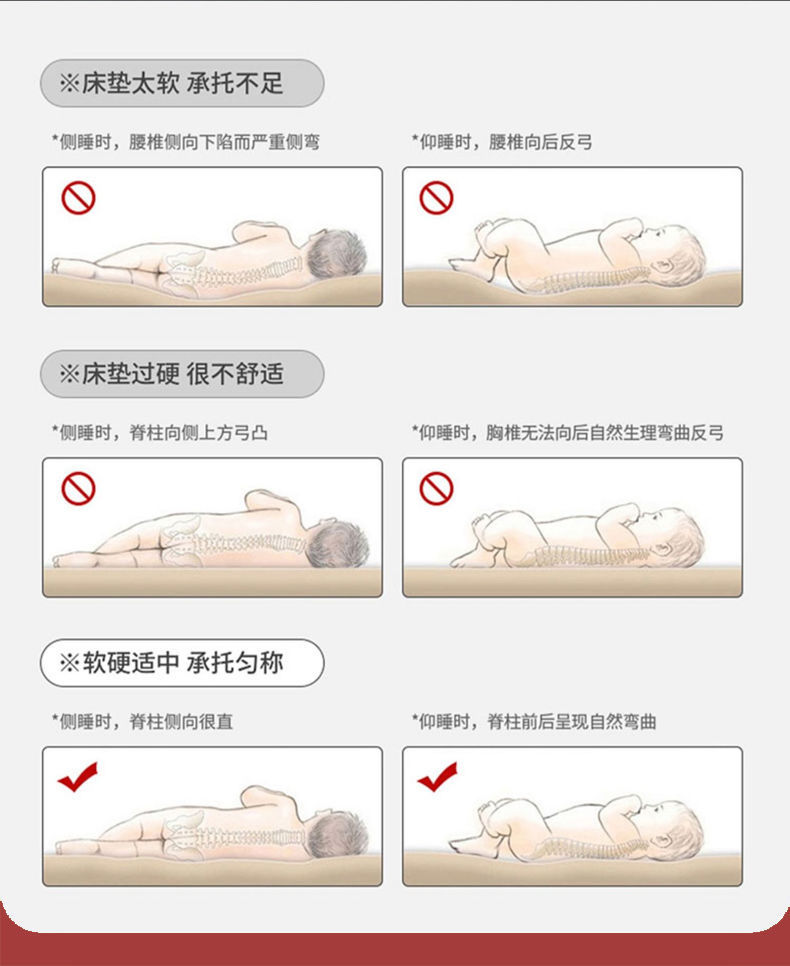 ※床垫太软 承托不足

*侧睡时，腰椎侧向下陷而严重侧弯

*仰睡时，腰椎向后反弓

※床垫过硬 很不舒适

*侧睡时，脊柱向侧上方弓凸

*仰睡时，胸椎无法向后自然生理弯曲反弓

※软硬适中 承托匀称

*侧睡时，脊柱侧向很直

*仰睡时，脊柱前后呈现自然弯曲