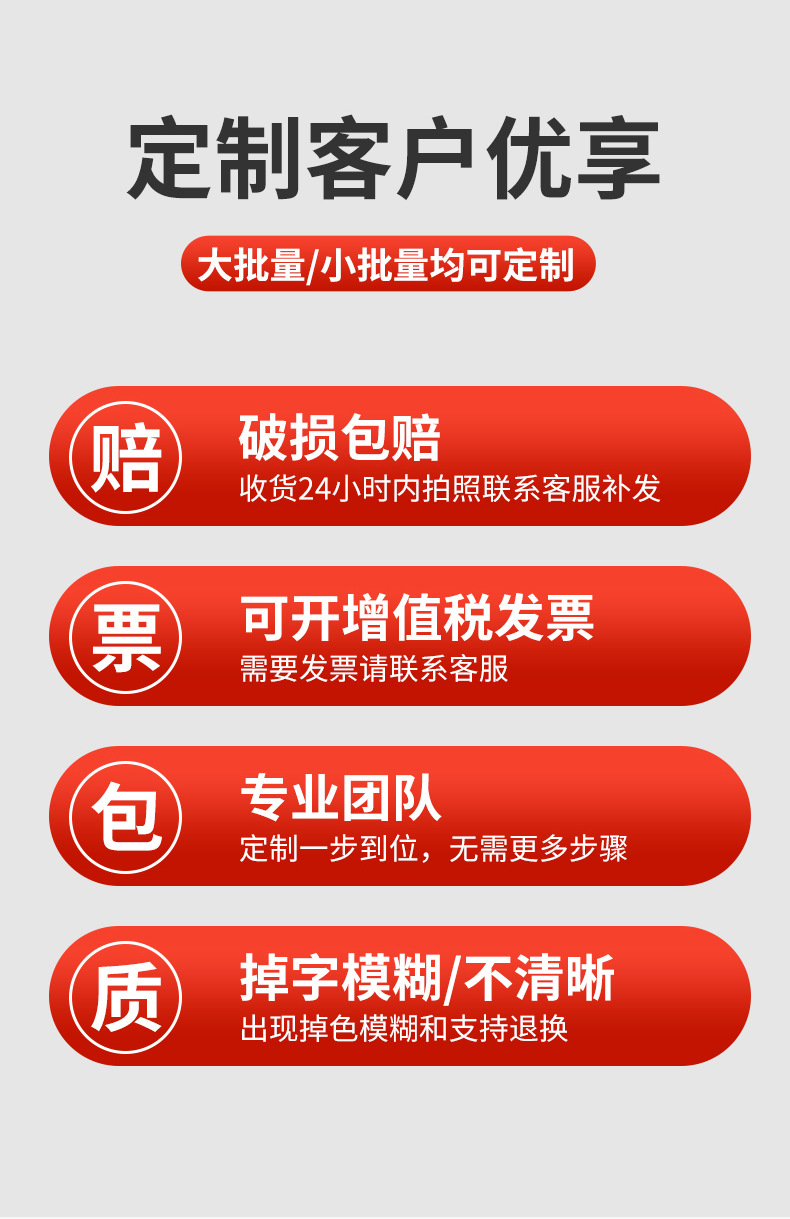 定制客户优享

大批量/小批量均可定制

赔

破损包赔

收货24小时内拍照联系客服补发

票

可开增值税发票

需要发票请联系客服

包

专业团队

定制一步到位，无需更多步骤

质

掉字模糊/不清晰

出现掉色模糊和支持退换