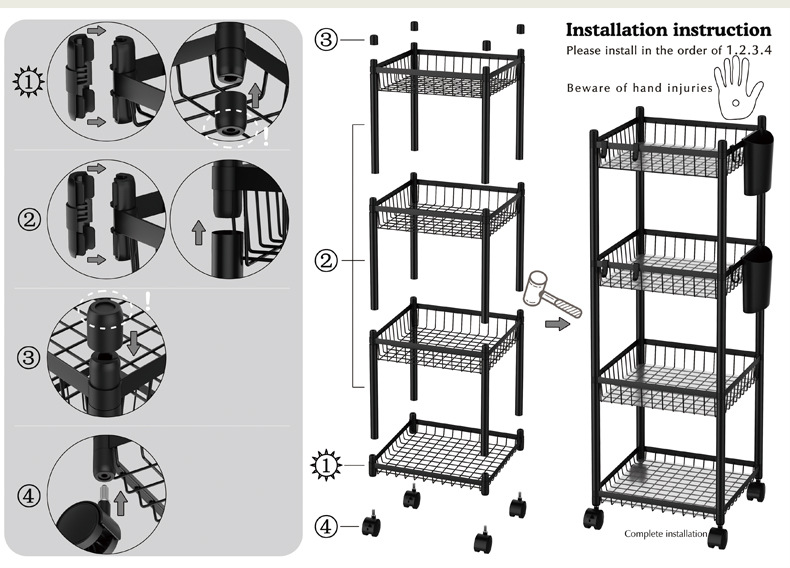 ①

②

③

④

③

②

①

④

Installation instruction
Please install in the order of 1.2.3.4

Beware of hand injuries

Complete installation