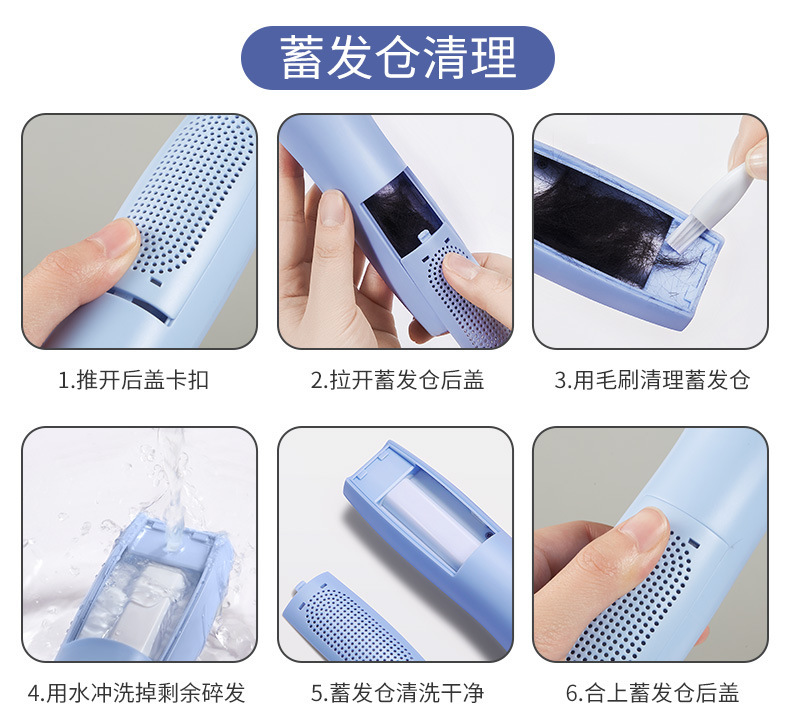 蓄发仓清理

1.推开后盖卡扣

2.拉开蓄发仓后盖

3.用毛刷清理蓄发仓

4.用水冲洗掉剩余碎发

5.蓄发仓清洗干净

6.合上蓄发仓后盖