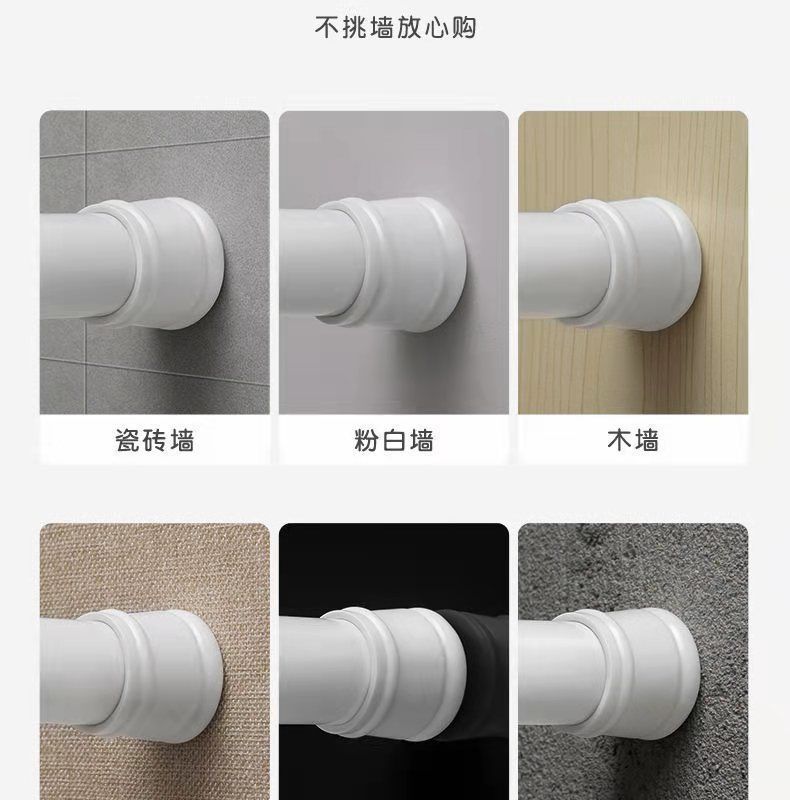 不挑墙放心购

瓷砖墙

粉白墙

木墙