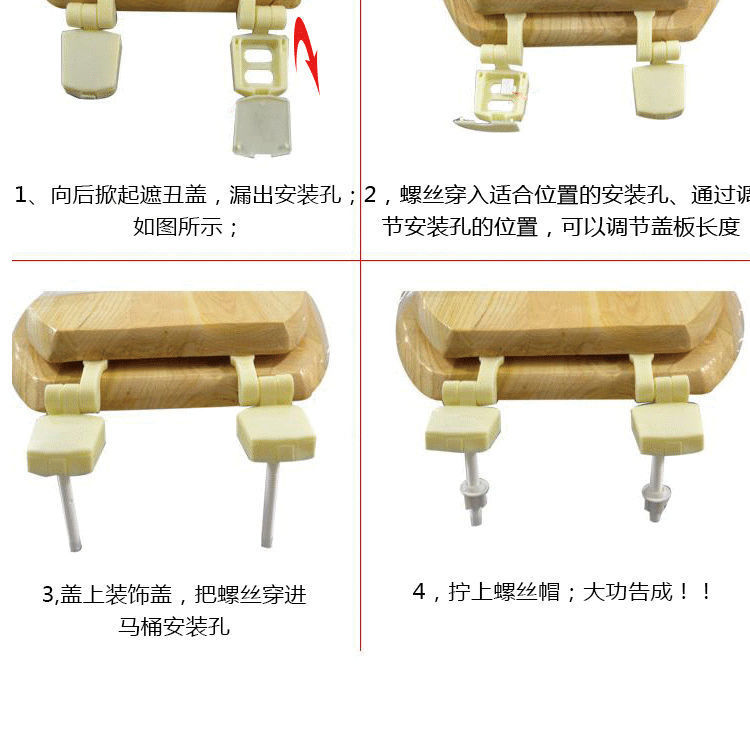 1、向后掀起遮丑盖，漏出安装孔；如图所示；

2，螺丝穿入适合位置的安装孔、通过调节安装孔的位置，可以调节盖板长度

3,盖上装饰盖，把螺丝穿进马桶安装孔

4，拧上螺丝帽；大功告成！！