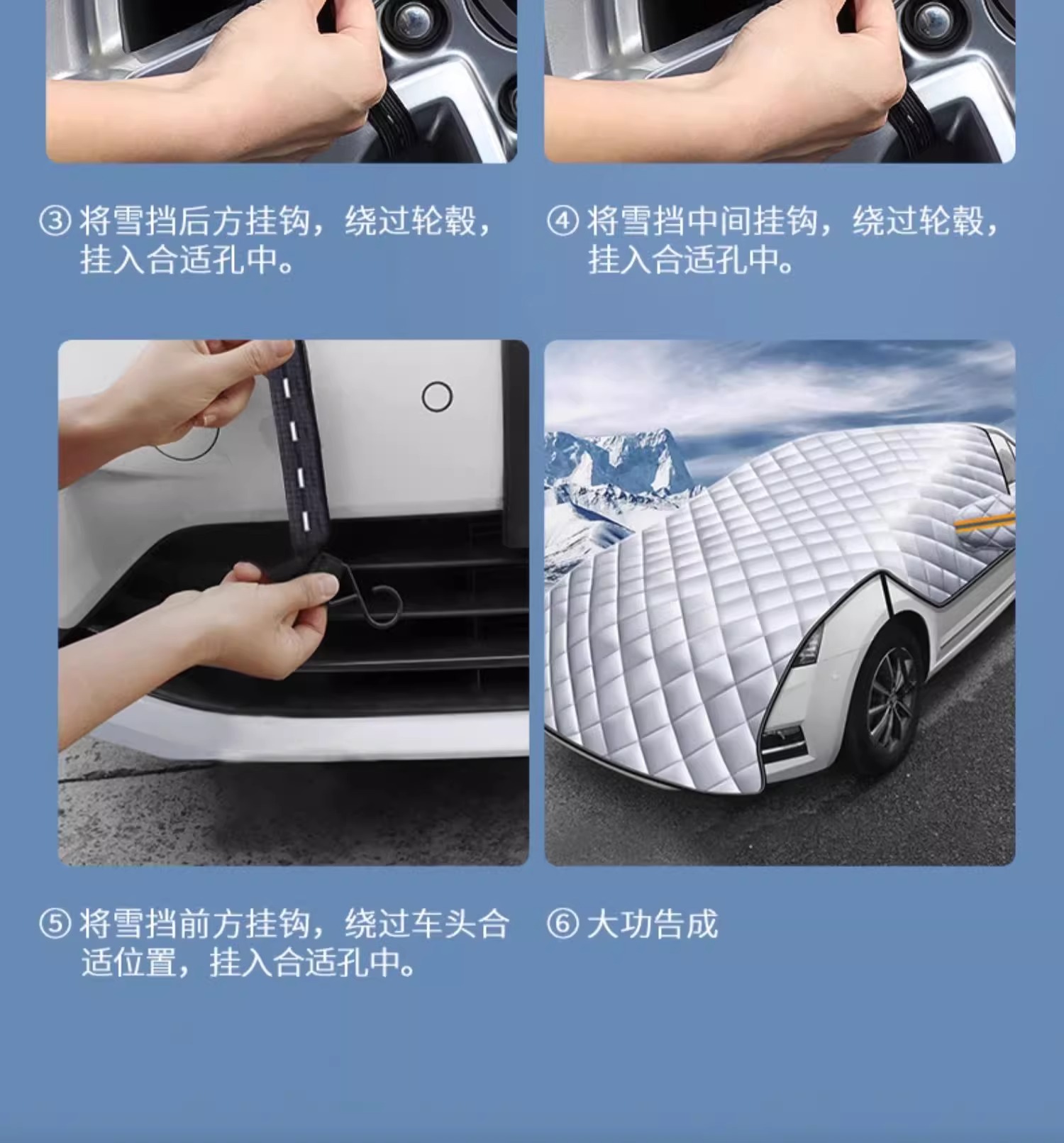 ③ 将雪挡后方挂钩，绕过轮毂，挂入合适孔中。

④ 将雪挡中间挂钩，绕过轮毂，挂入合适孔中。

⑤ 将雪挡前方挂钩，绕过车头合适位置，挂入合适孔中。

⑥ 大功告成