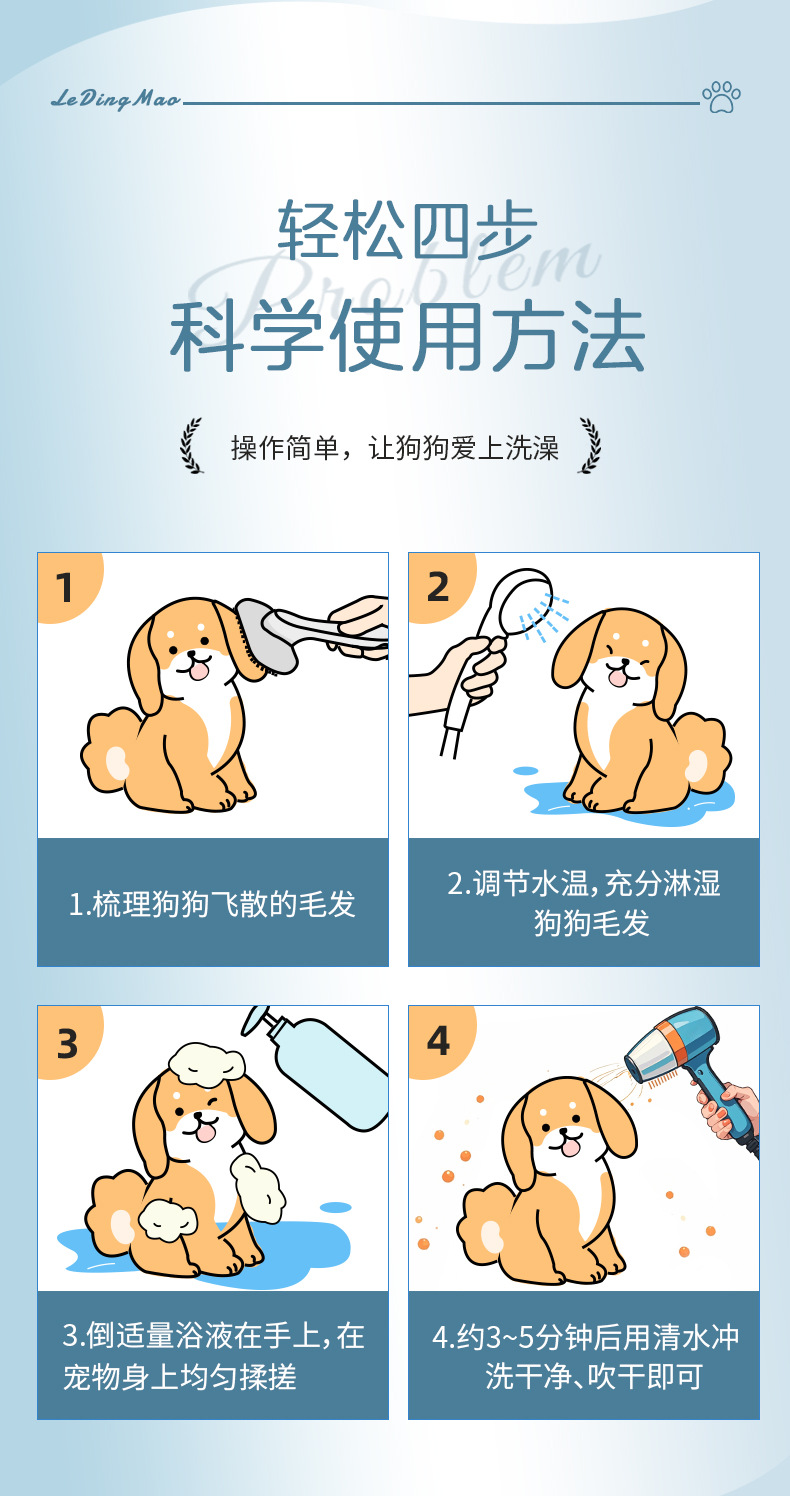 LeDingMao

轻松四步
Problem
科学使用方法

操作简单，让狗狗爱上洗澡

1

1.梳理狗狗飞散的毛发

2

2.调节水温，充分淋湿狗狗毛发

3

3.倒适量浴液在手上，在宠物身上均匀揉搓

4

4.约3~5分钟后用清水冲洗干净、吹干即可