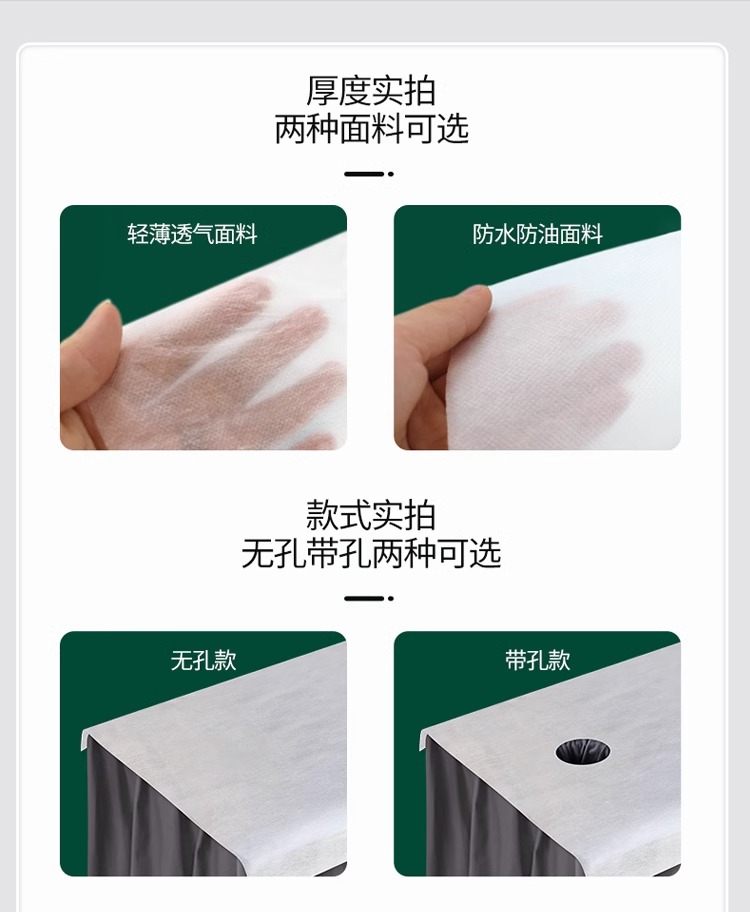 厚度实拍
两种面料可选

轻薄透气面料

防水防油面料

款式实拍
无孔带孔两种可选

无孔款

带孔款