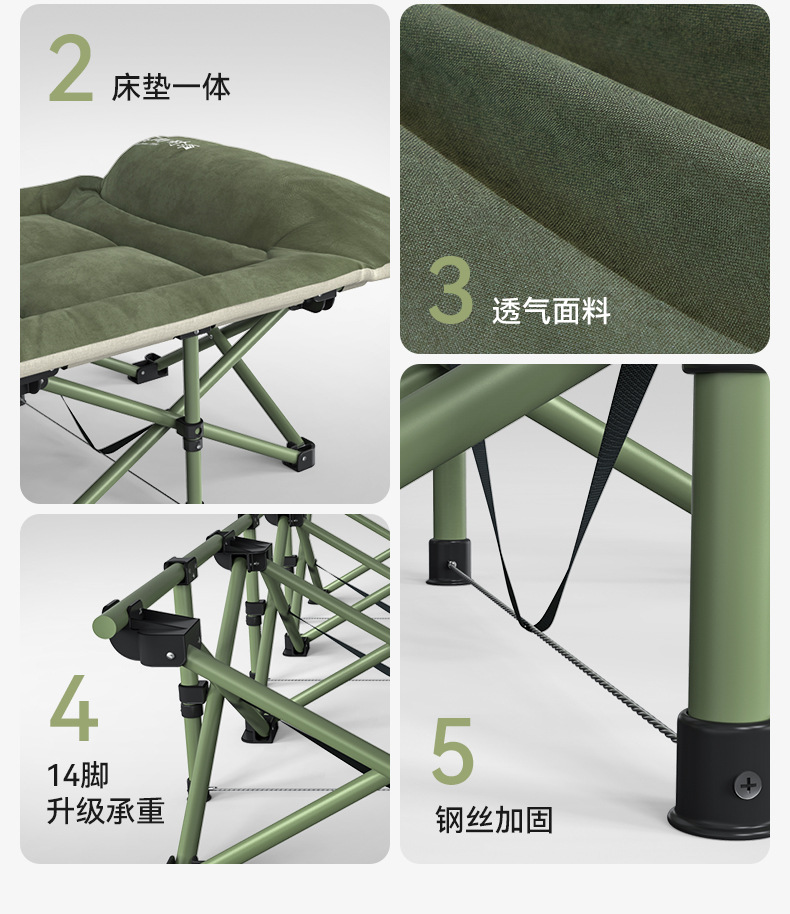 2 床垫一体

3 透气面料

4
14脚
升级承重

5
钢丝加固