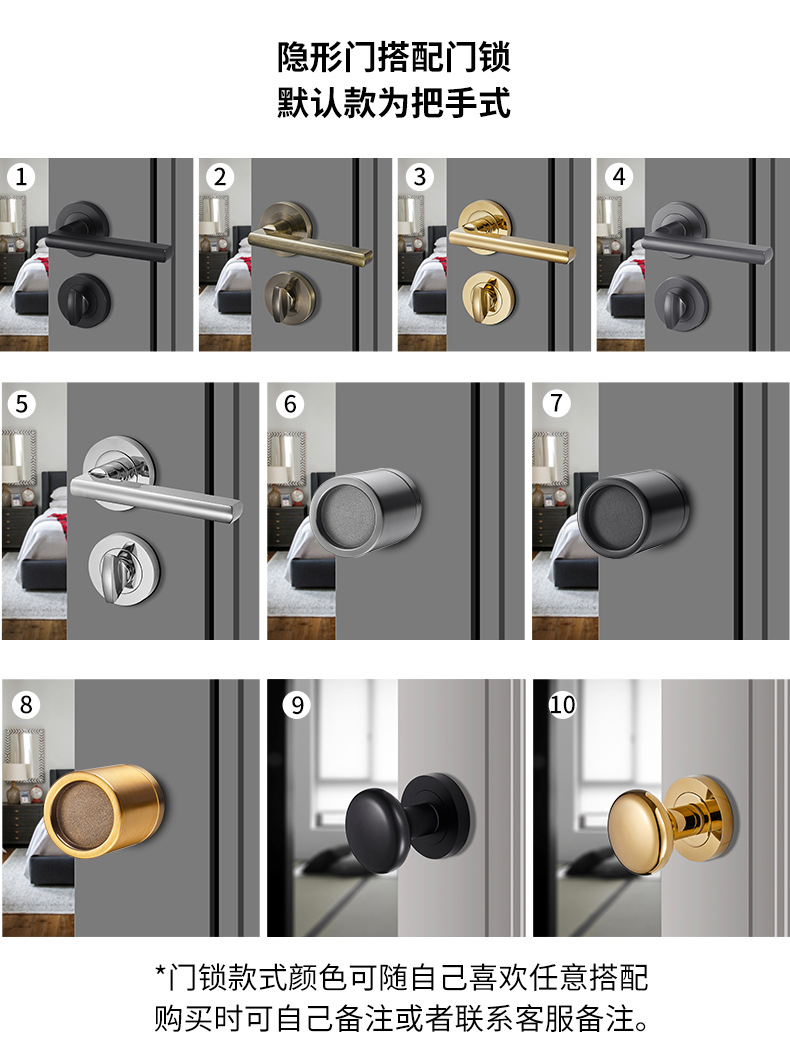 隐形门搭配门锁
默认款为把手式

1

2

3

4

5

6

7

8

9

10

*门锁款式颜色可随自己喜欢任意搭配
购买时可自己备注或者联系客服备注。