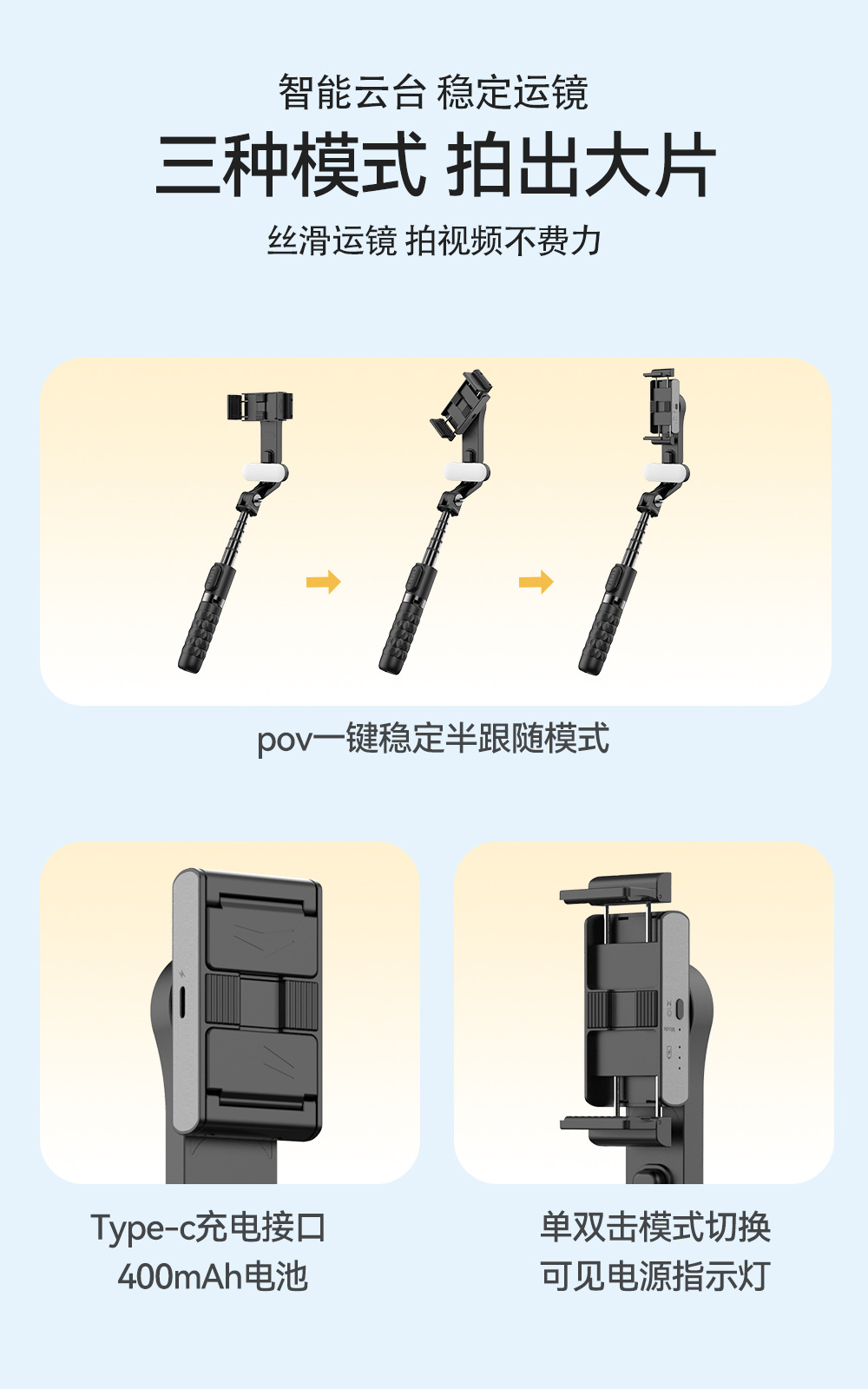 智能云台 稳定运镜

三种模式 拍出大片

丝滑运镜 拍视频不费力

pov一键稳定半跟随模式

Type-c充电接口
400mAh电池

单双击模式切换
可见电源指示灯