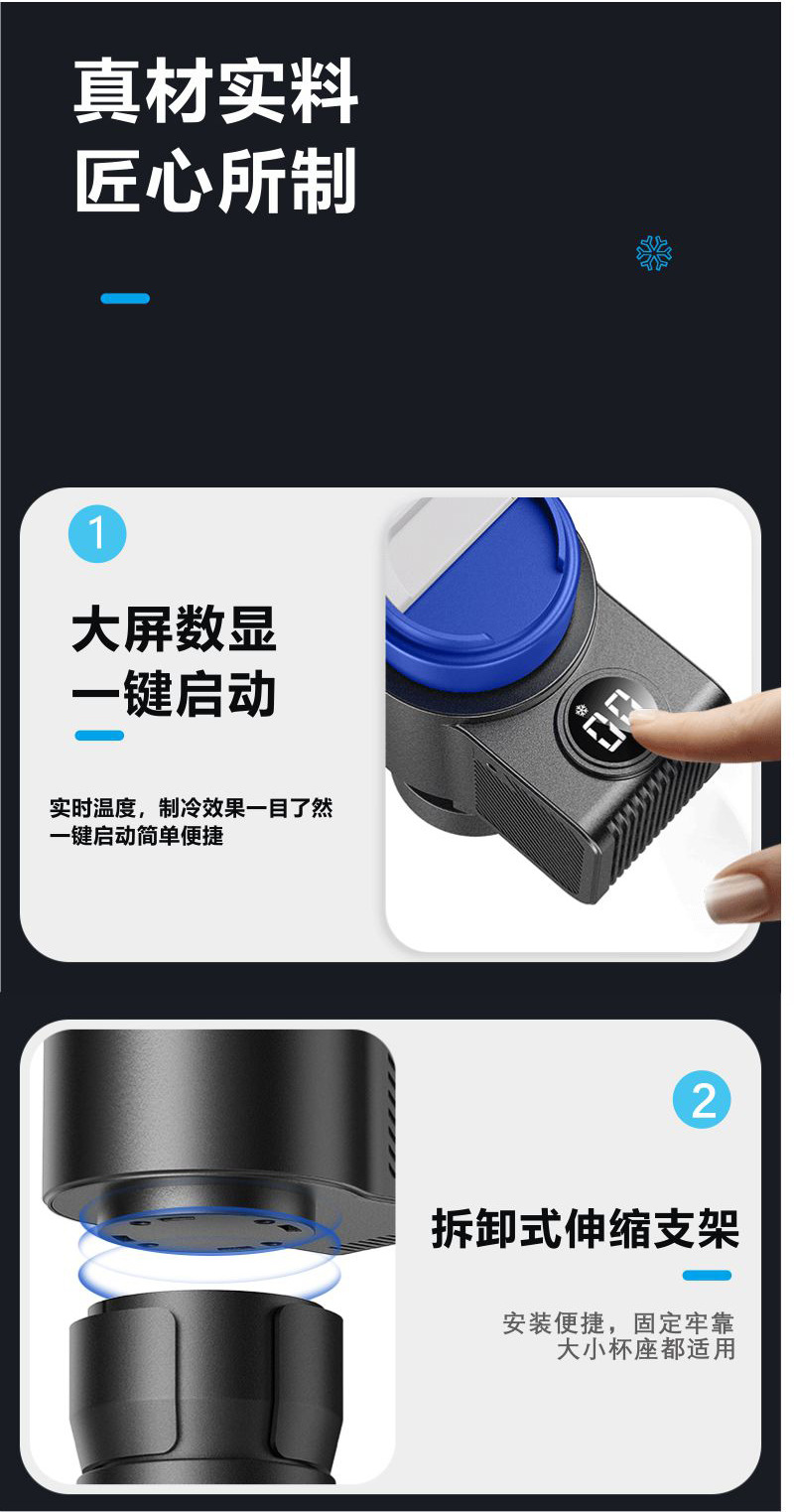 真材实料
匠心所制

1

大屏数显
一键启动

实时温度，制冷效果一目了然
一键启动简单便捷

2

拆卸式伸缩支架

安装便捷，固定牢靠
大小杯座都适用