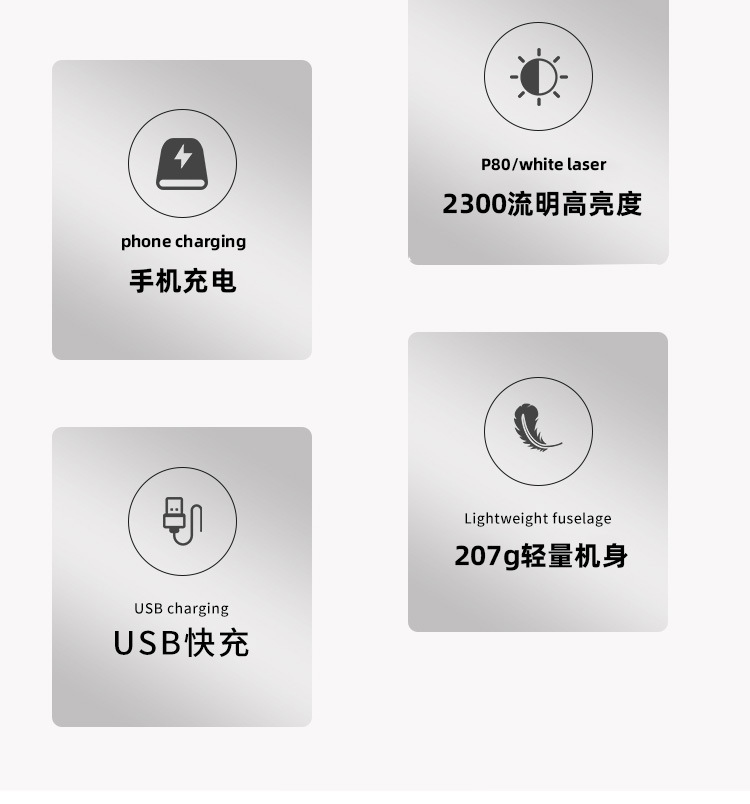 phone charging
手机充电

USB charging
USB快充

P80/white laser
2300流明高亮度

Lightweight fuselage
207g轻量机身