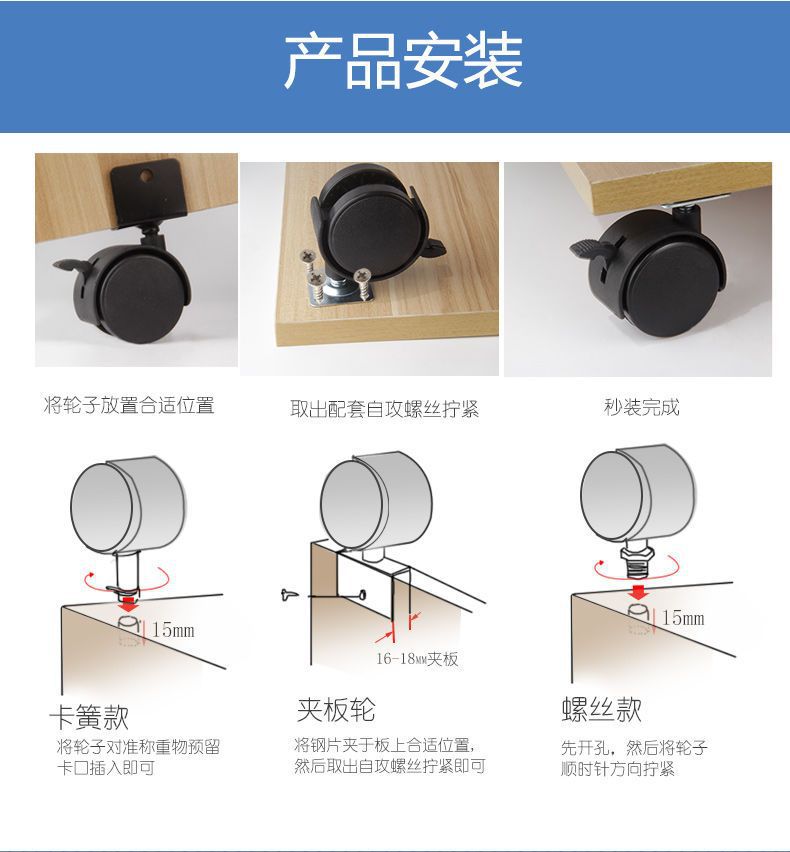 产品安装

将轮子放置合适位置

取出配套自攻螺丝拧紧

秒装完成

15mm

16-18MM夹板

15mm

卡簧款
将轮子对准称重物预留卡口插入即可

夹板轮
将钢片夹于板上合适位置，然后取出自攻螺丝拧紧即可

螺丝款
先开孔，然后将轮子顺时针方向拧紧