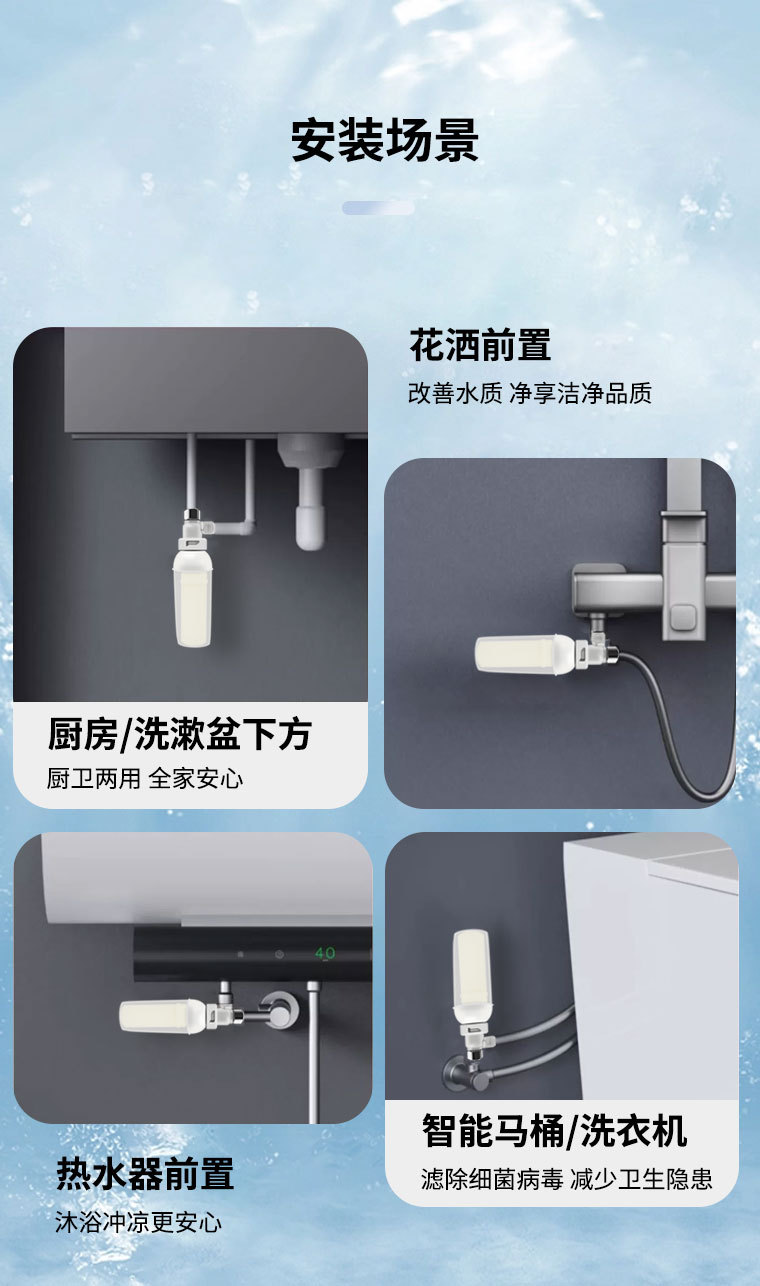 安装场景

花洒前置
改善水质 净享洁净品质

厨房/洗漱盆下方
厨卫两用 全家安心

40

热水器前置
沐浴冲凉更安心

智能马桶/洗衣机
滤除细菌病毒 减少卫生隐患