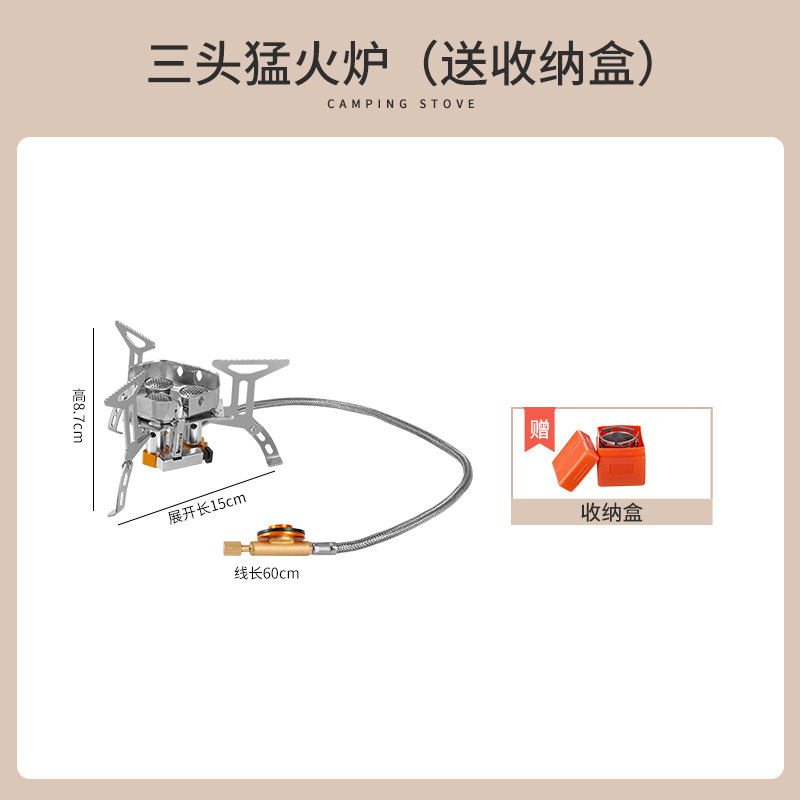 三头猛火炉（送收纳盒）

CAMPING STOVE

高8.7cm

展开长15cm

线长60cm

赠

收纳盒