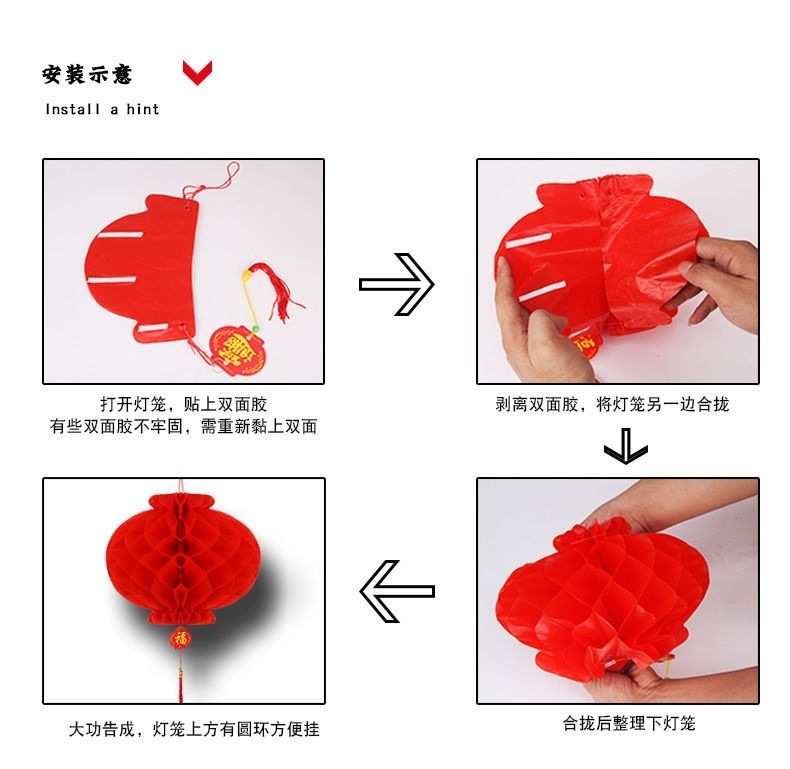 安装示意

Install a hint

打开灯笼，贴上双面胶
有些双面胶不牢固，需重新黏上双面

剥离双面胶，将灯笼另一边合拢

合拢后整理下灯笼

福

大功告成，灯笼上方有圆环方便挂