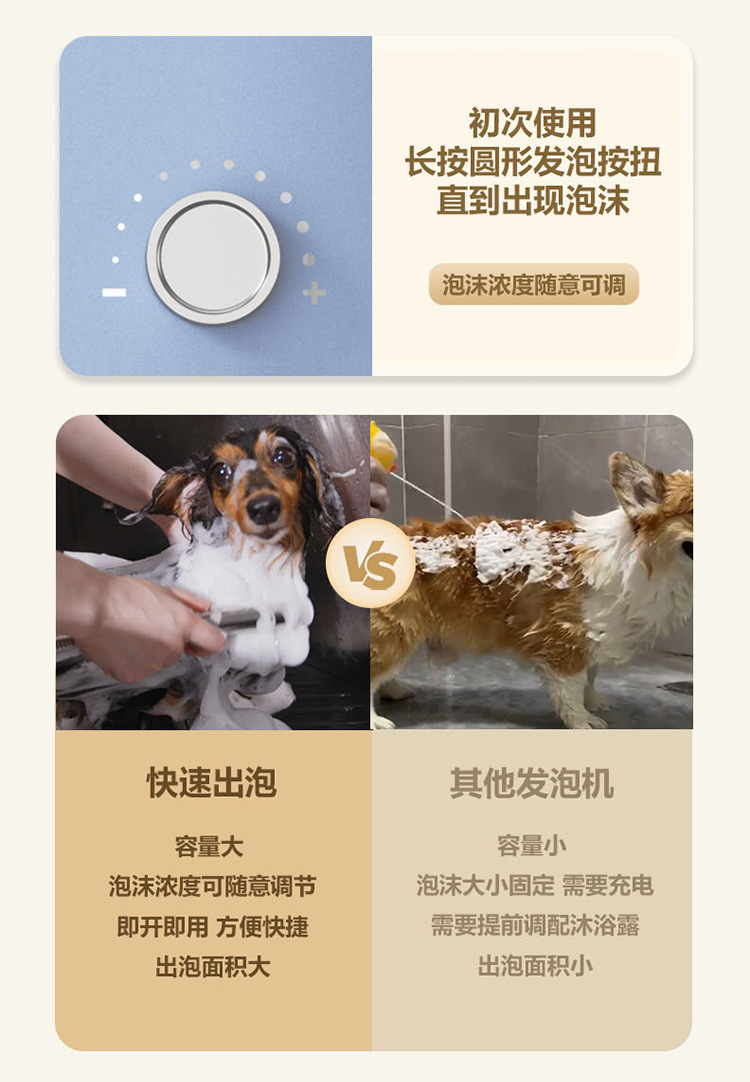 初次使用
长按圆形发泡按扭
直到出现泡沫

泡沫浓度随意可调

VS

快速出泡

容量大
泡沫浓度可随意调节
即开即用 方便快捷
出泡面积大

其他发泡机

容量小
泡沫大小固定 需要充电
需要提前调配沐浴露
出泡面积小