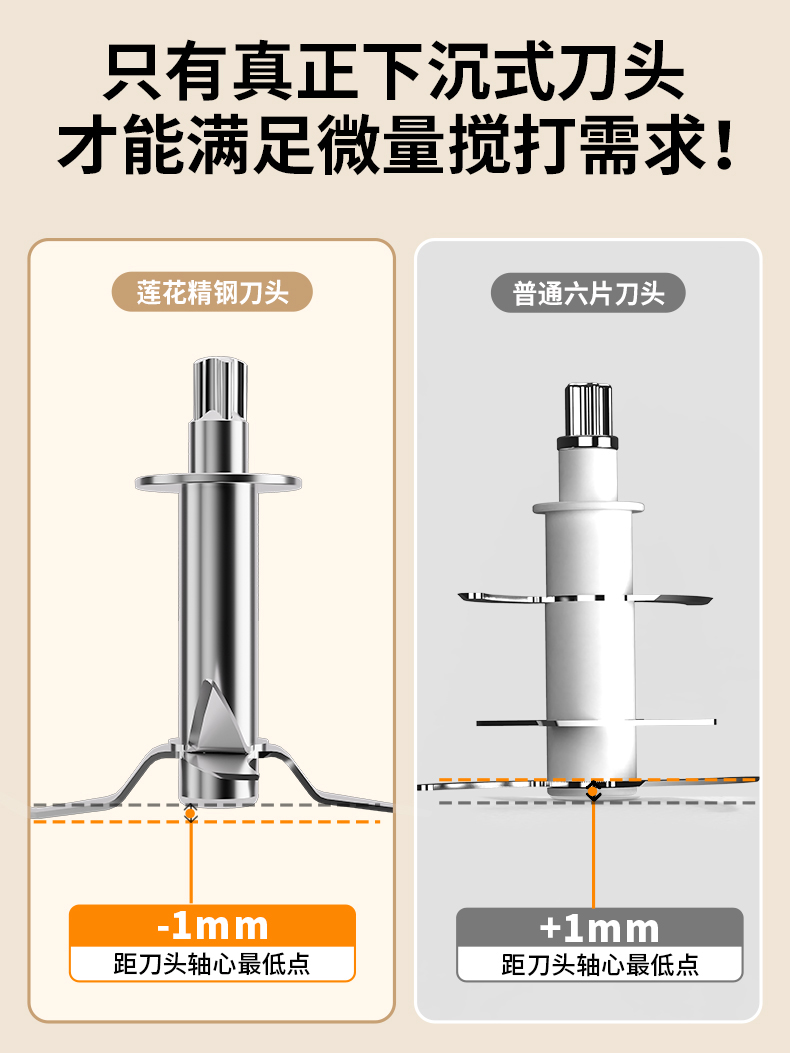 只有真正下沉式刀头
才能满足微量搅打需求！

莲花精钢刀头

-1mm
距刀头轴心最低点

普通六片刀头

+1mm
距刀头轴心最低点