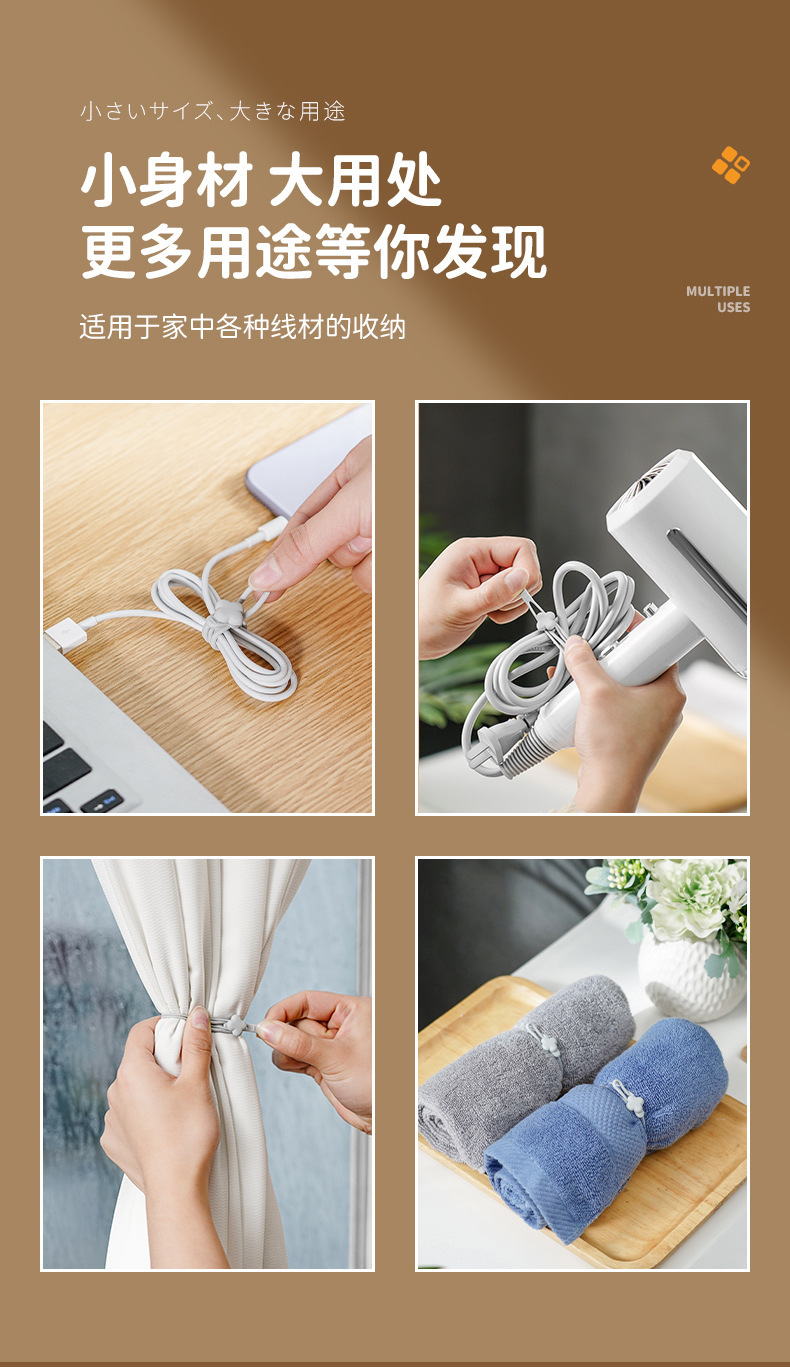 小さいサイズ、大きな用途

小身材 大用处
更多用途等你发现

MULTIPLE USES

适用于家中各种线材的收纳