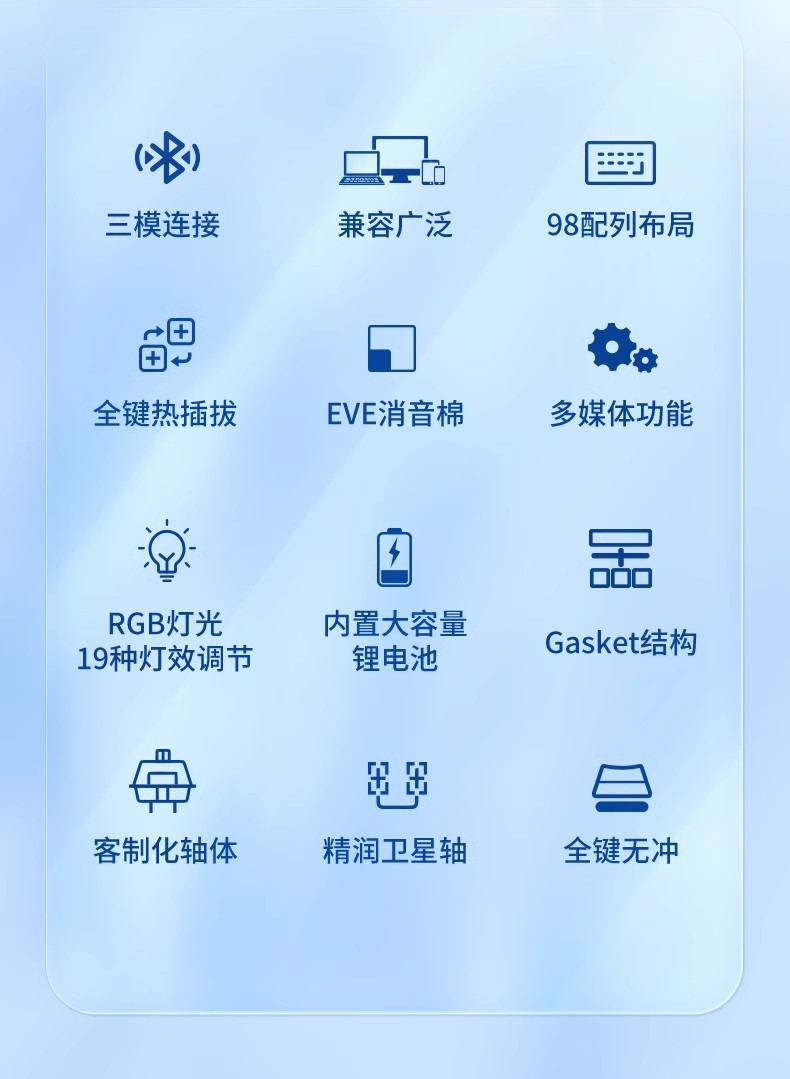 三模连接

兼容广泛

98配列布局

全键热插拔

EVE消音棉

多媒体功能

RGB灯光
19种灯效调节

内置大容量
锂电池

Gasket结构

客制化轴体

精润卫星轴

全键无冲