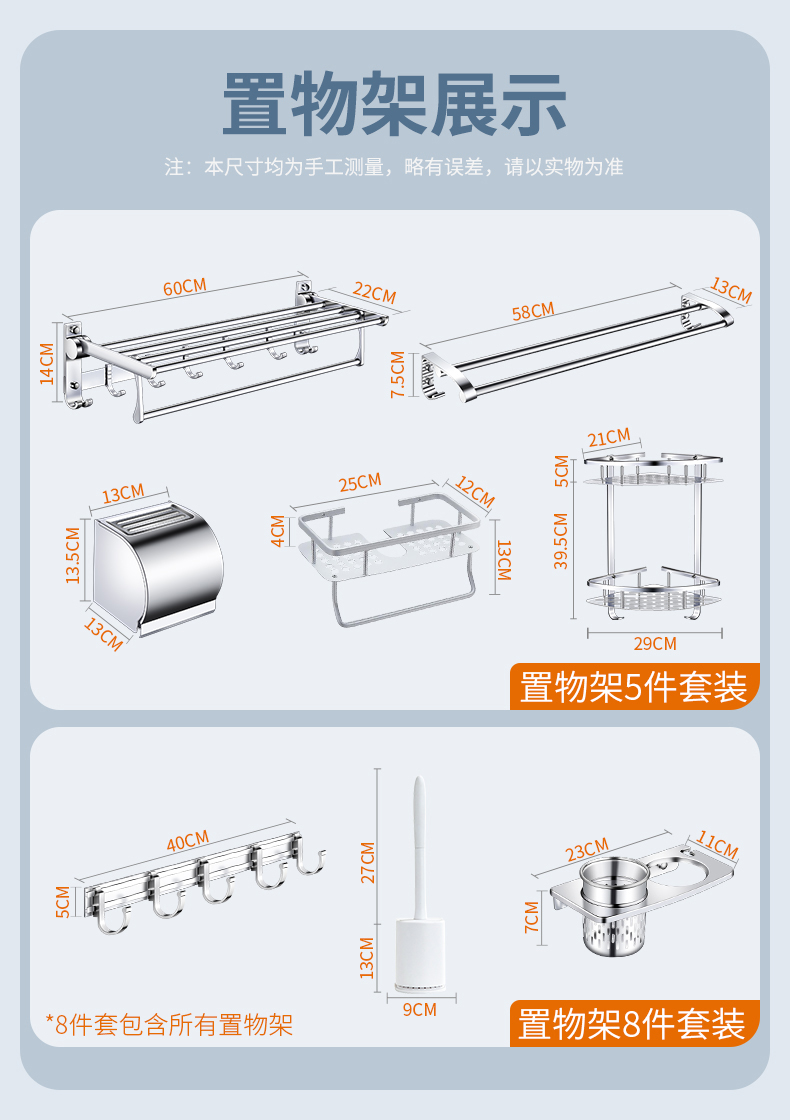 置物架展示

注：本尺寸均为手工测量，略有误差，请以实物为准

60CM
22CM
14CM
58CM
13CM
7.5CM
13CM
13.5CM
13CM
25CM
12CM
4CM
13CM
21CM
5CM
39.5CM
29CM
置物架5件套装

40CM
5CM
27CM
13CM
9CM
23CM
11CM
7CM
*8件套包含所有置物架
置物架8件套装