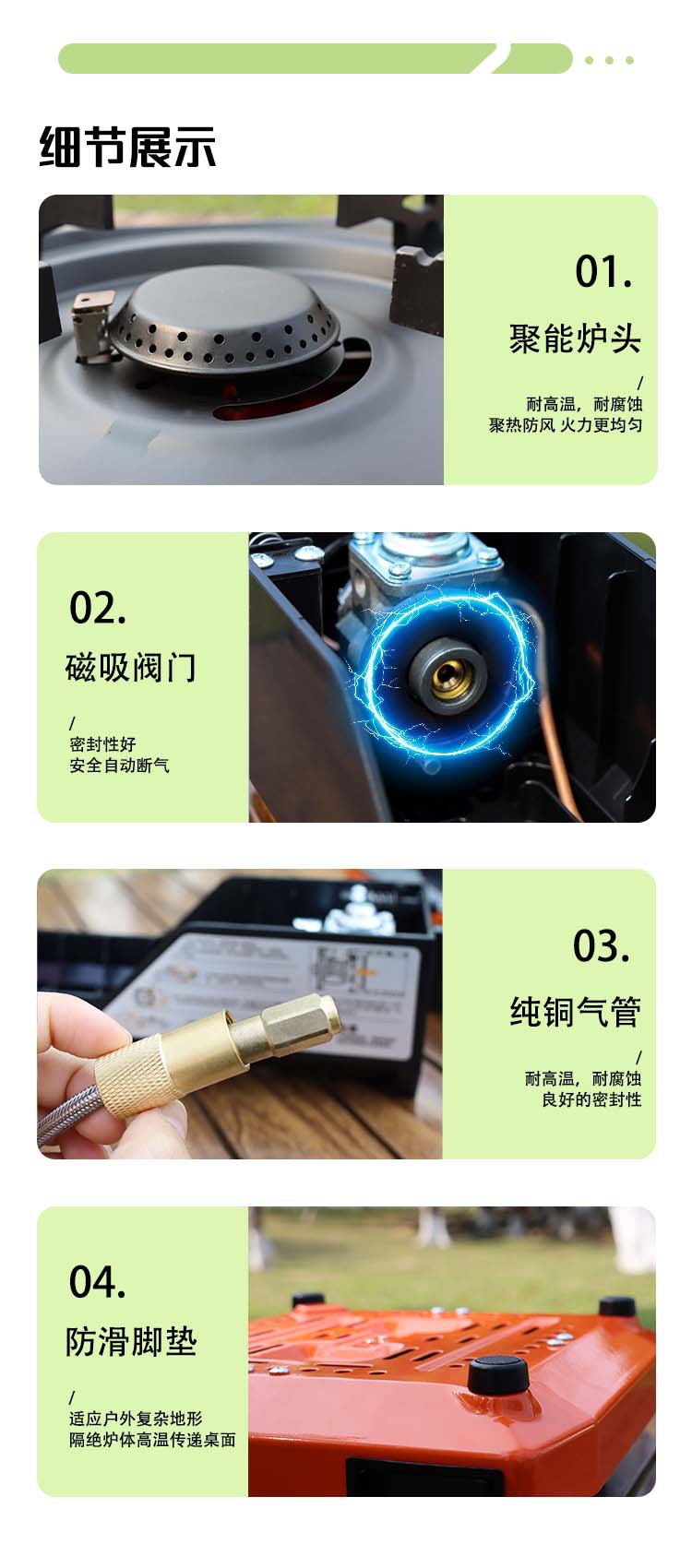 细节展示

01.
聚能炉头
/
耐高温，耐腐蚀
聚热防风 火力更均匀

02.
磁吸阀门
/
密封性好
安全自动断气

03.
纯铜气管
/
耐高温，耐腐蚀
良好的密封性

04.
防滑脚垫
/
适应户外复杂地形
隔绝炉体高温传递桌面