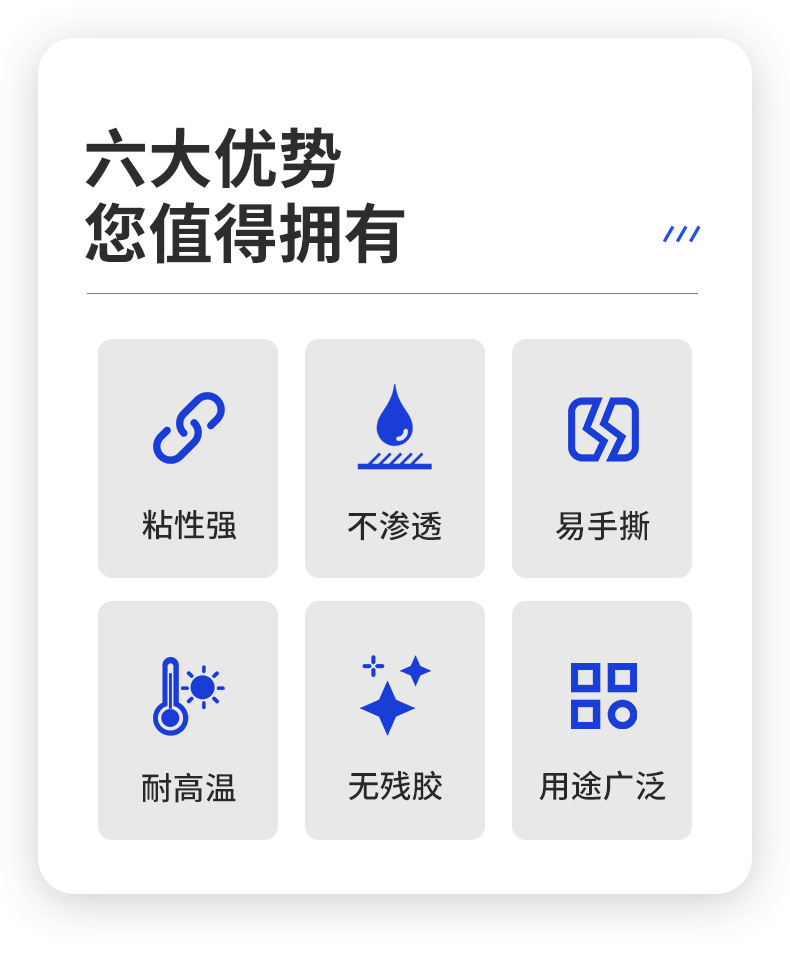 六大优势
您值得拥有

粘性强

不渗透

易手撕

耐高温

无残胶

用途广泛