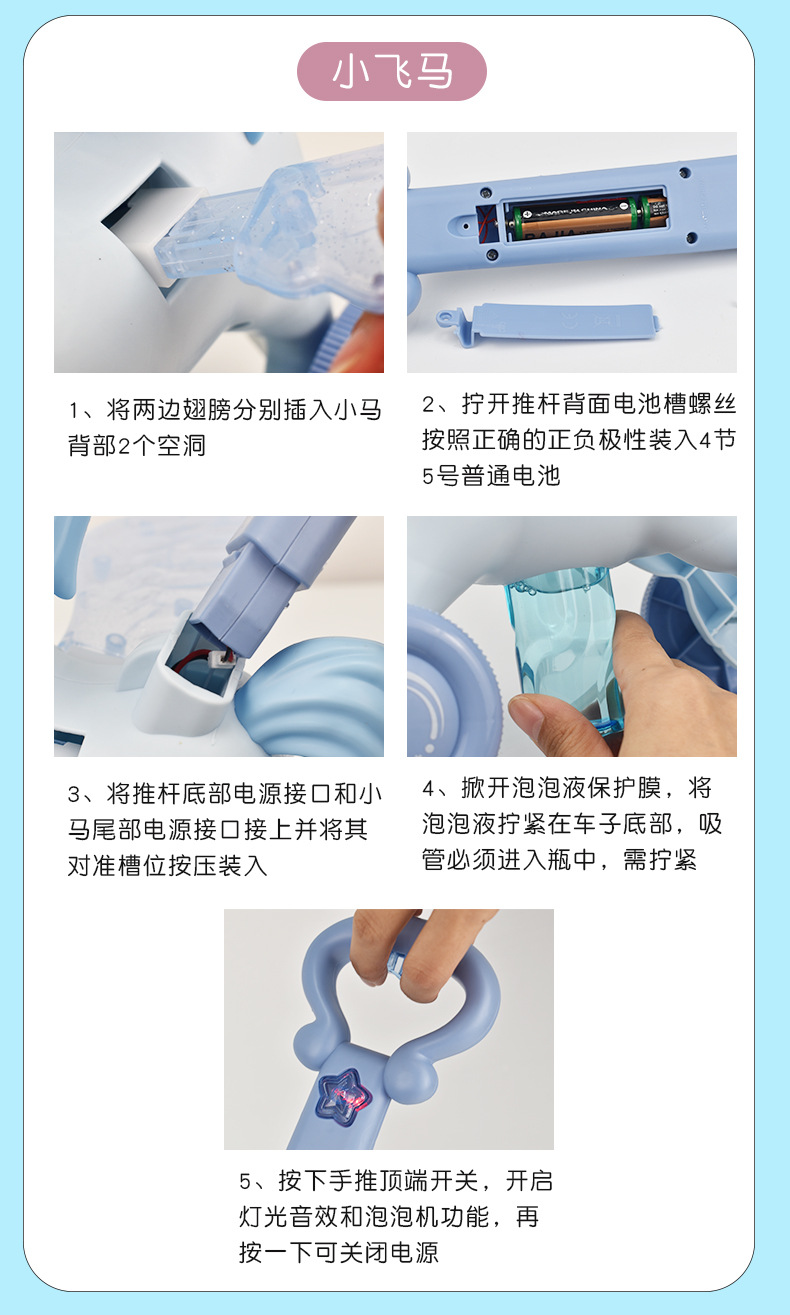 小飞马

1、将两边翅膀分别插入小马背部2个空洞

2、拧开推杆背面电池槽螺丝按照正确的正负极性装入4节5号普通电池

3、将推杆底部电源接口和小马尾部电源接口接上并将其对准槽位按压装入

4、掀开泡泡液保护膜，将泡泡液拧紧在车子底部，吸管必须进入瓶中，需拧紧

5、按下手推顶端开关，开启灯光音效和泡泡机功能，再按一下可关闭电源