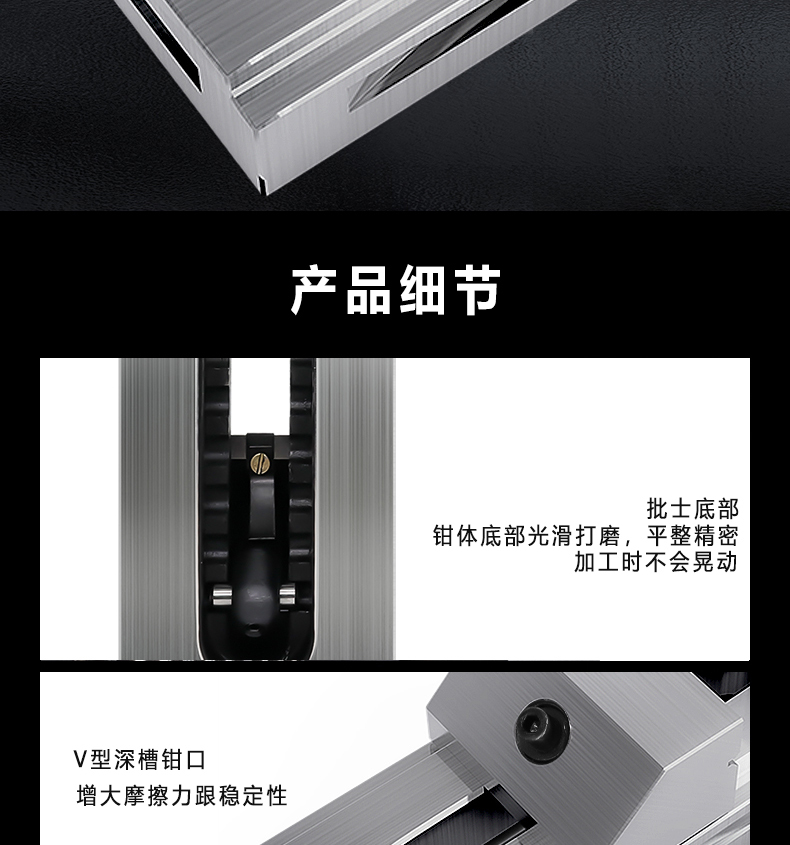 产品细节

批士底部
钳体底部光滑打磨，平整精密
加工时不会晃动

V型深槽钳口
增大摩擦力跟稳定性