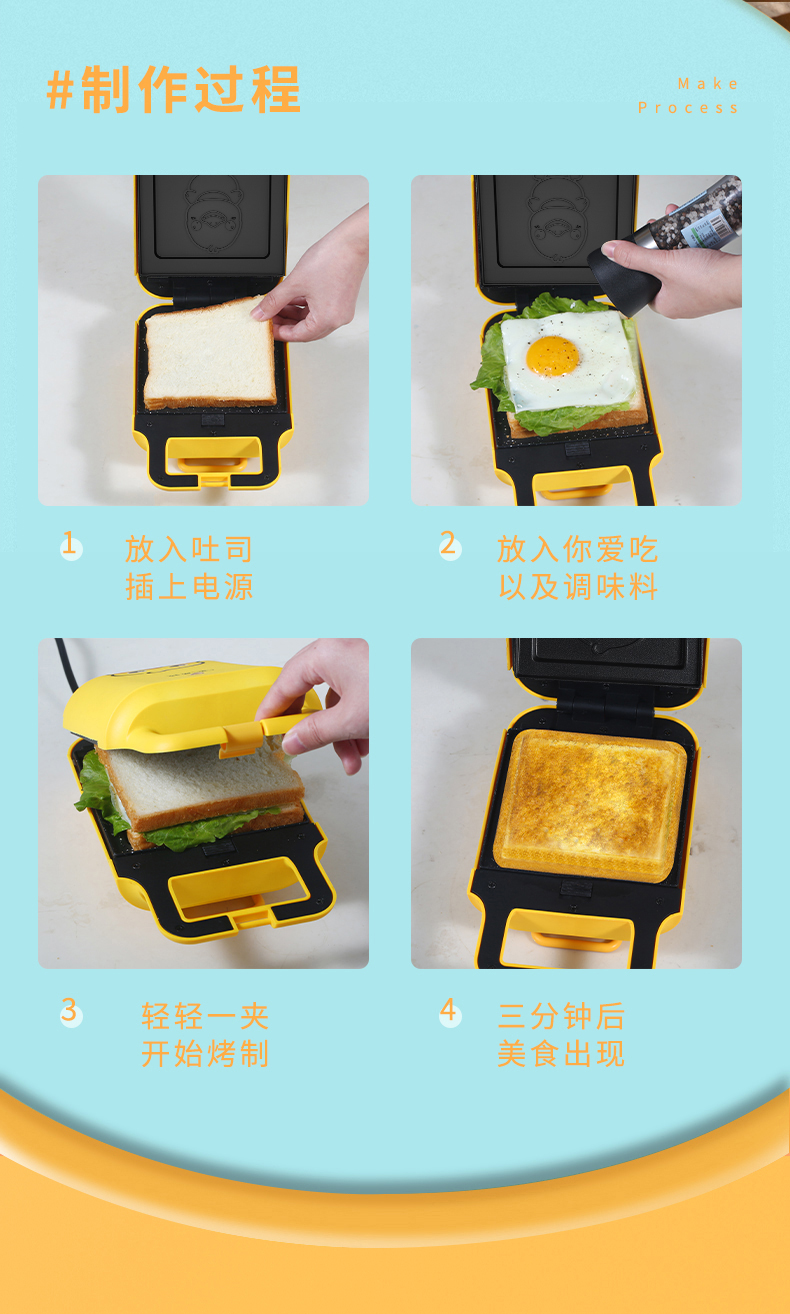 #制作过程

Make Process

1 放入吐司
插上电源

2 放入你爱吃
以及调味料

3 轻轻一夹
开始烤制

4 三分钟后
美食出现