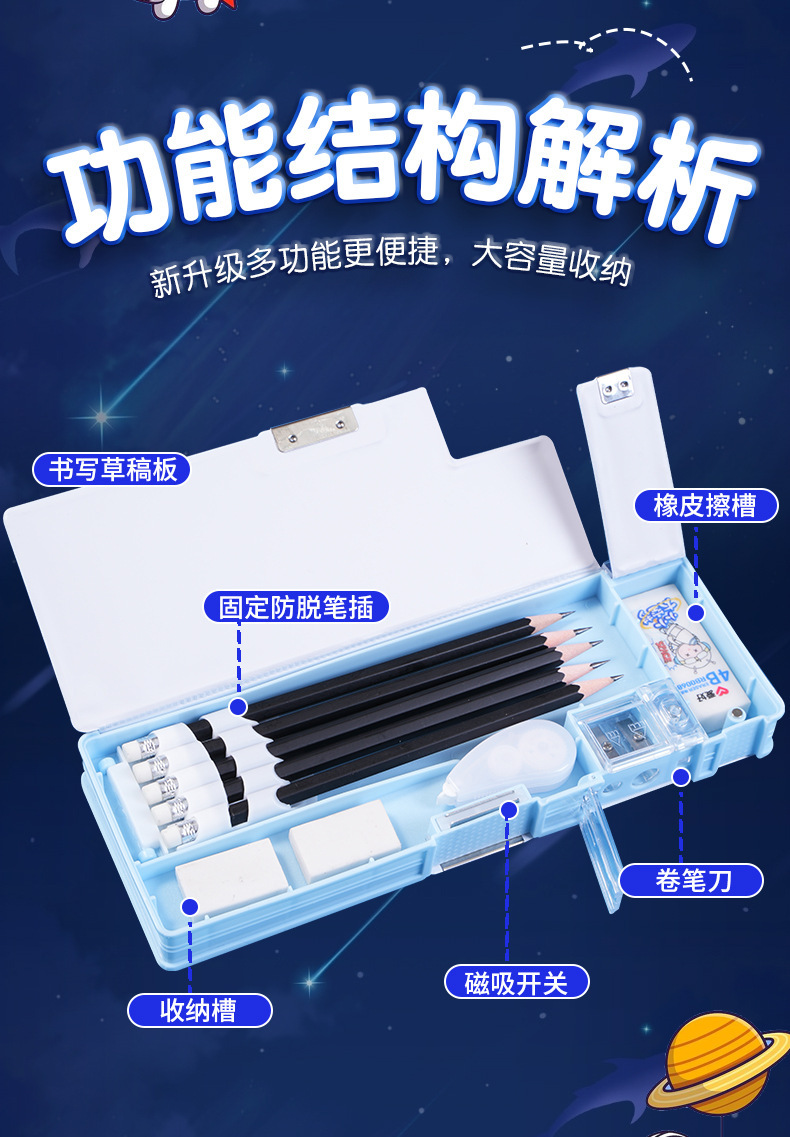 功能结构解析

新升级多功能更便捷，大容量收纳

书写草稿板

橡皮擦槽

固定防脱笔插

4B

卷笔刀

磁吸开关

收纳槽