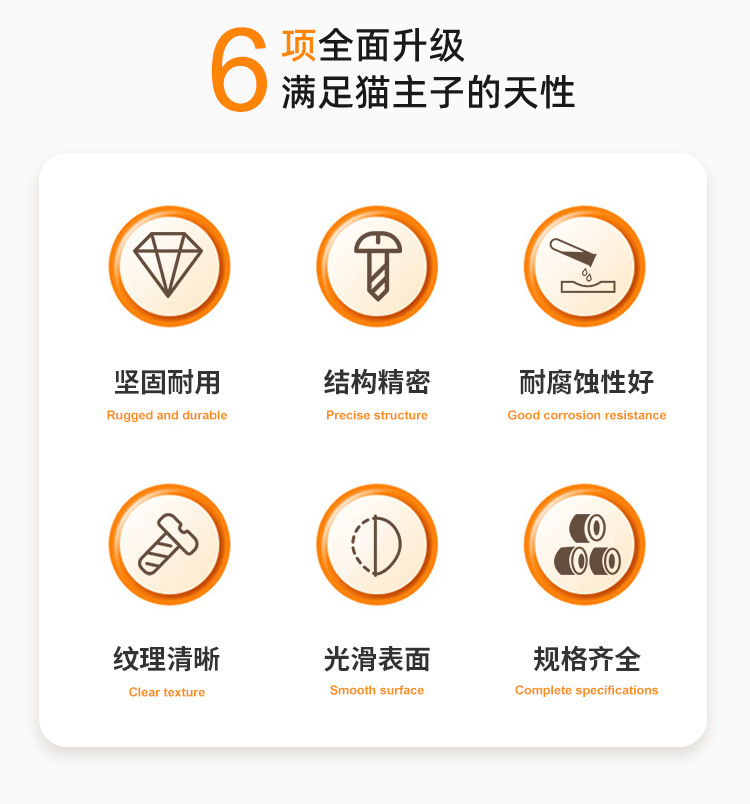 6项全面升级
满足猫主子的天性

坚固耐用
Rugged and durable

结构精密
Precise structure

耐腐蚀性好
Good corrosion resistance

纹理清晰
Clear texture

光滑表面
Smooth surface

规格齐全
Complete specifications