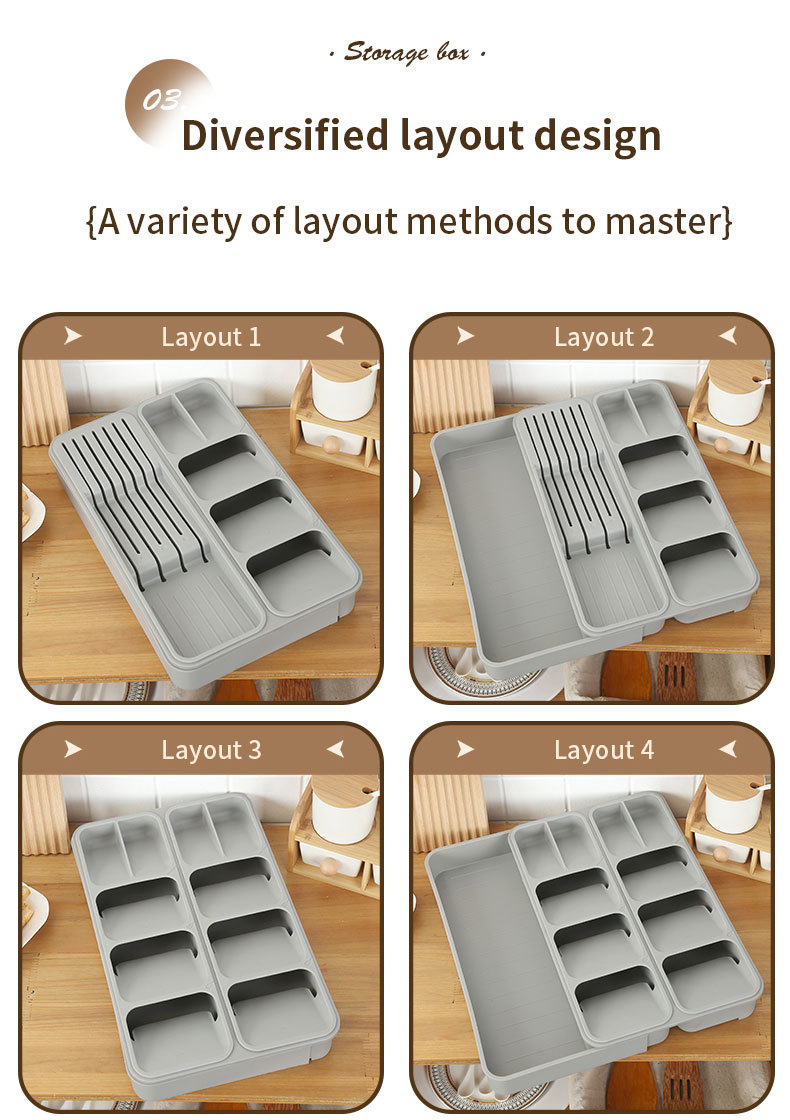 · Storage box ·

03.

Diversified layout design

{A variety of layout methods to master}

Layout 1

Layout 2

Layout 3

Layout 4